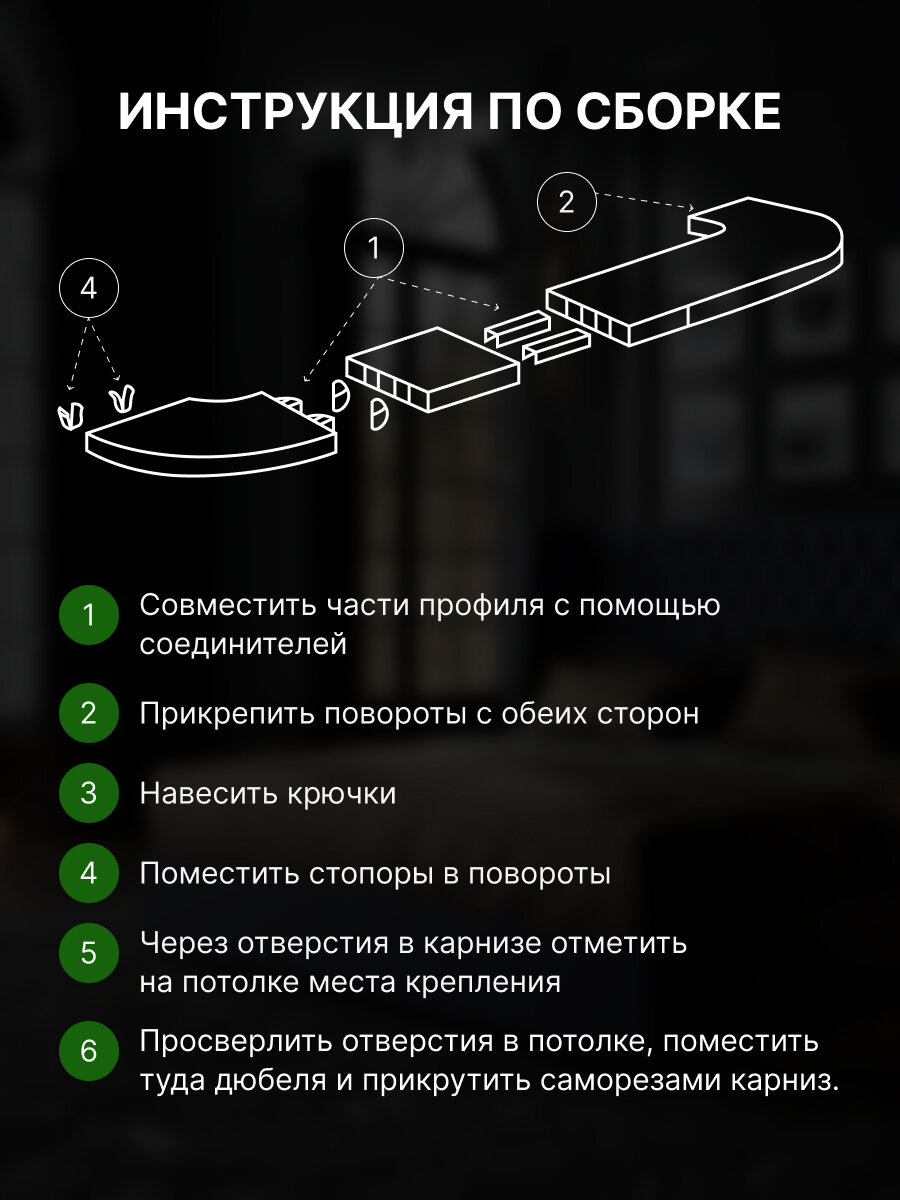 ИНСТРУКЦИЯ ПО СБОРКЕ

2

1

4

1 Совместить части профиля с помощью соединителей

2 Прикрепить повороты с обеих сторон

3 Навесить крючки

4 Поместить стопоры в повороты

5 Через отверстия в карнизе отметить на потолке места крепления

6 Просверлить отверстия в потолке, поместить туда дюбеля и прикрутить саморезами карниз.