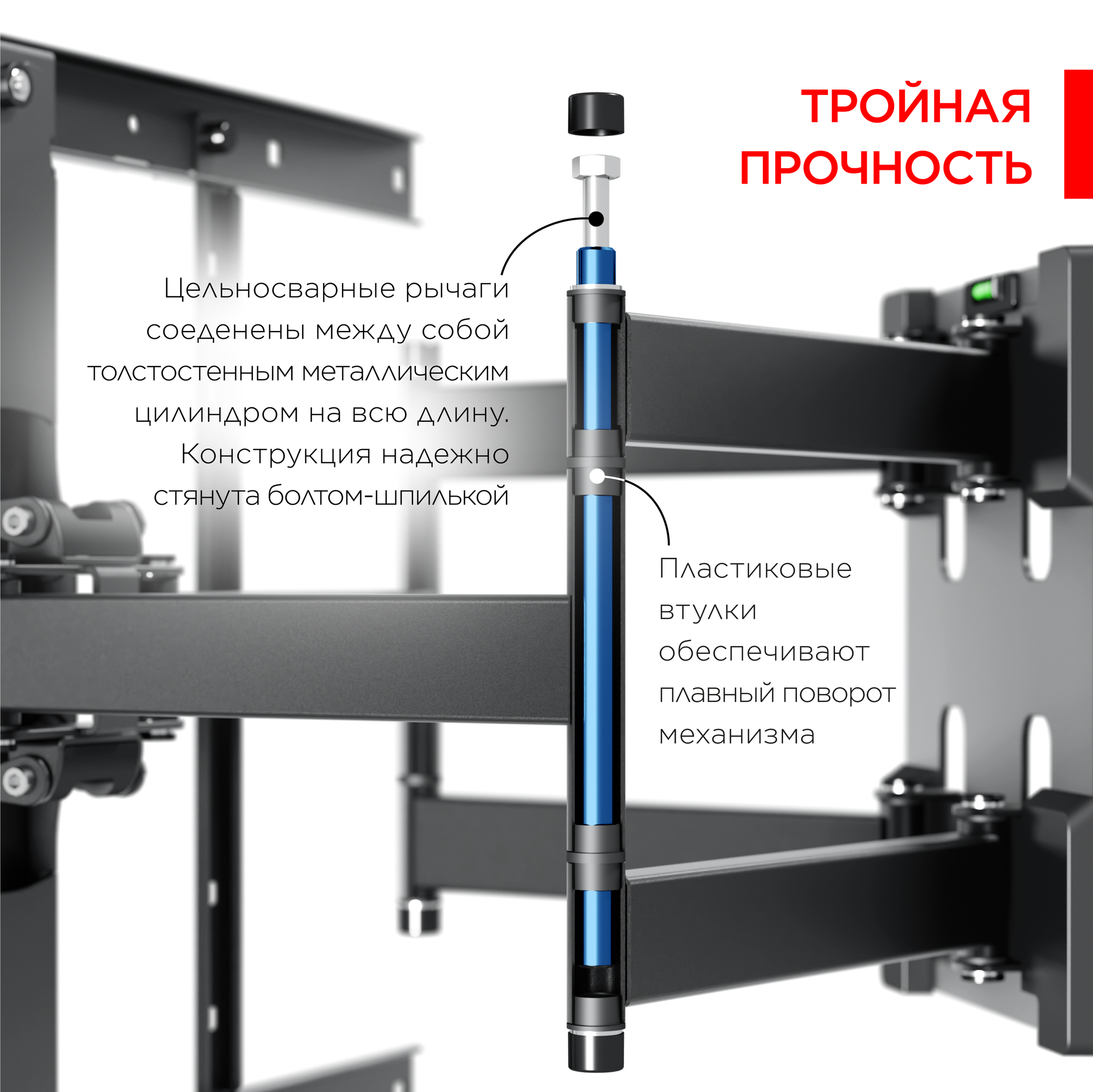 ТРОЙНАЯ ПРОЧНОСТЬ

Цельносварные рычаги соеденены между собой толстостенным металлическим цилиндром на всю длину. Конструкция надежно стянута болтом-шпилькой

Пластиковые втулки обеспечивают плавный поворот механизма