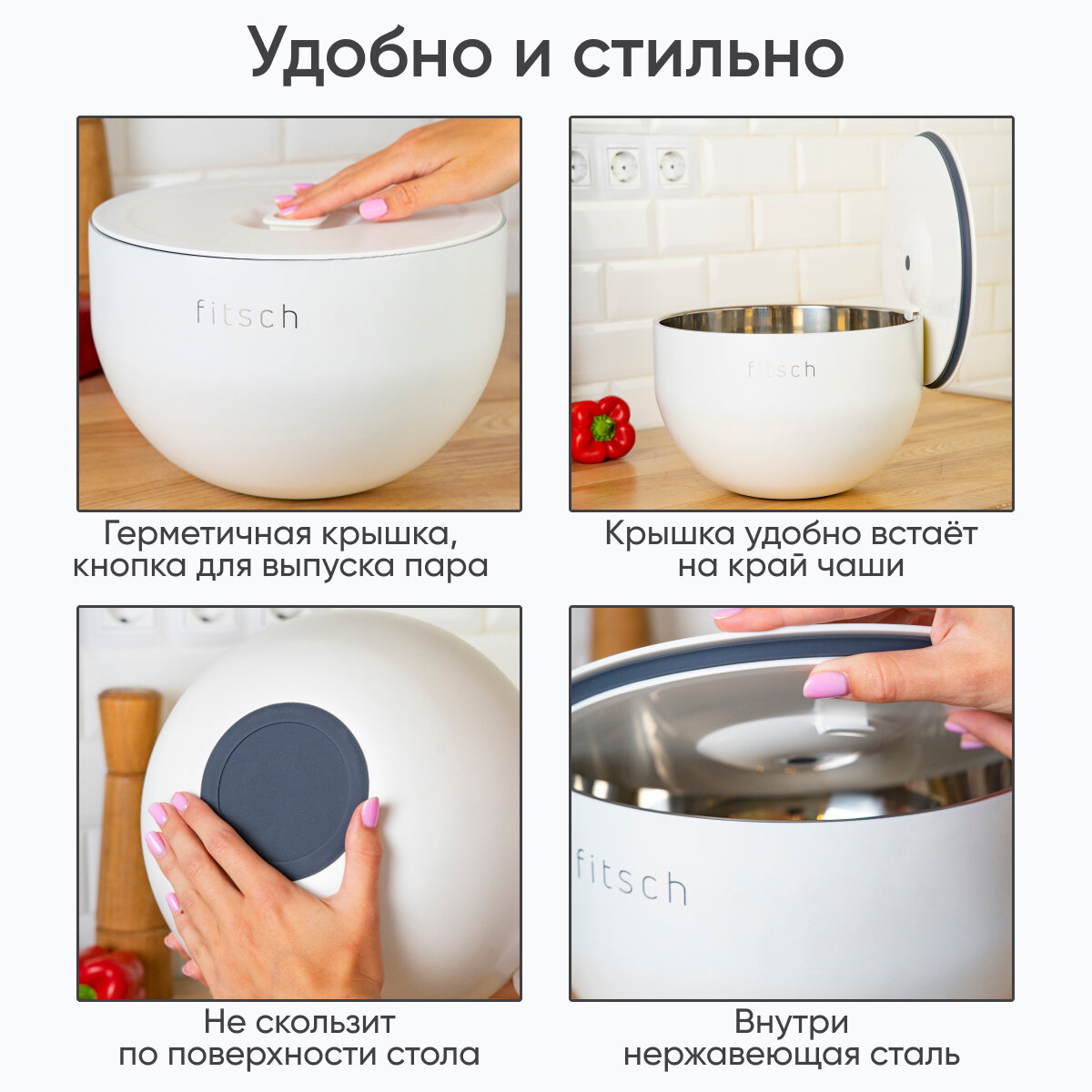 Удобно и стильно

fitsch

Герметичная крышка, кнопка для выпуска пара

fitsch

Крышка удобно встаёт на край чаши

Не скользит по поверхности стола

fitsch

Внутри нержавеющая сталь