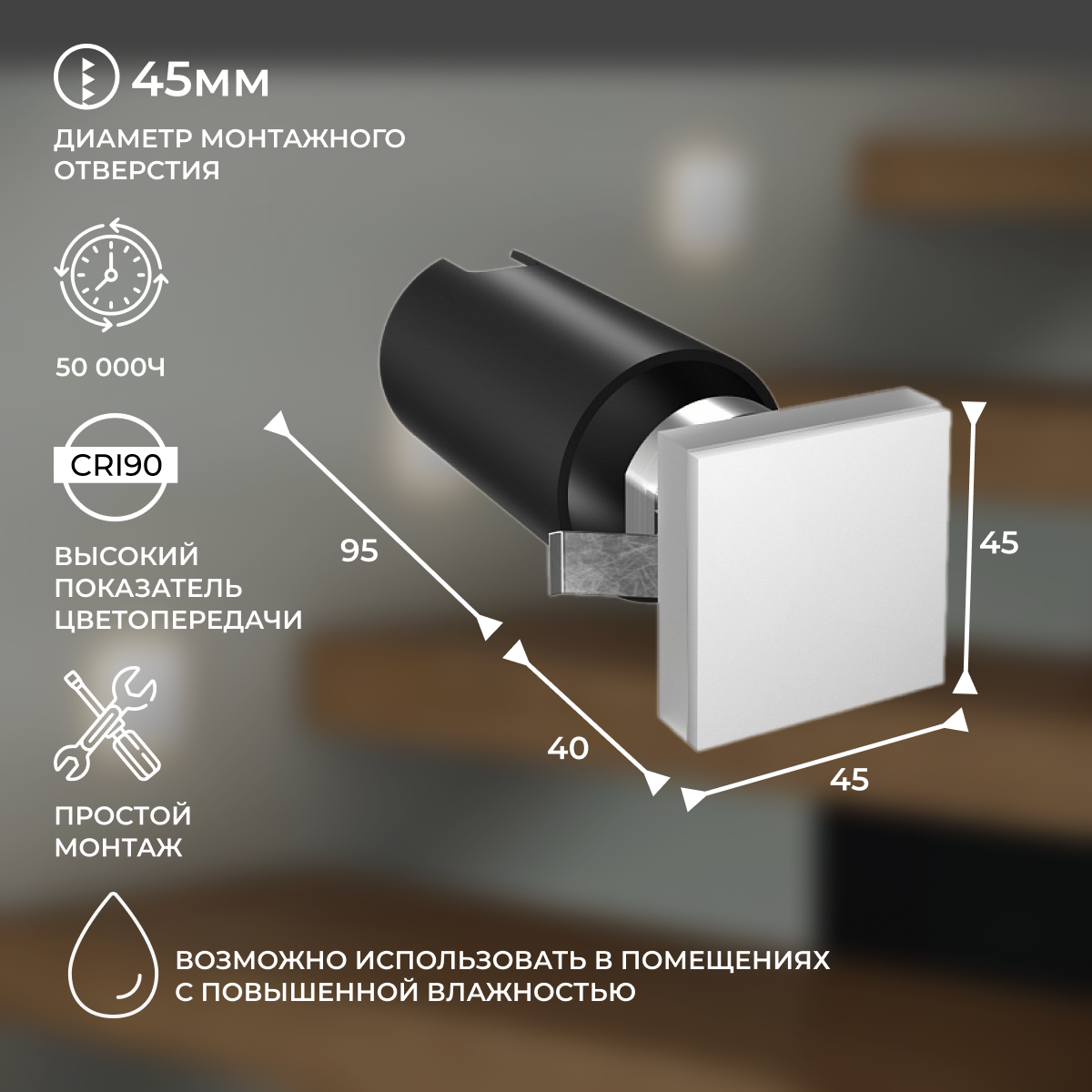 45мм
ДИАМЕТР МОНТАЖНОГО ОТВЕРСТИЯ

50 000Ч

CRI90

ВЫСОКИЙ ПОКАЗАТЕЛЬ ЦВЕТОПЕРЕДАЧИ

ПРОСТОЙ МОНТАЖ

95

40

45

45

ВОЗМОЖНО ИСПОЛЬЗОВАТЬ В ПОМЕЩЕНИЯХ С ПОВЫШЕННОЙ ВЛАЖНОСТЬЮ