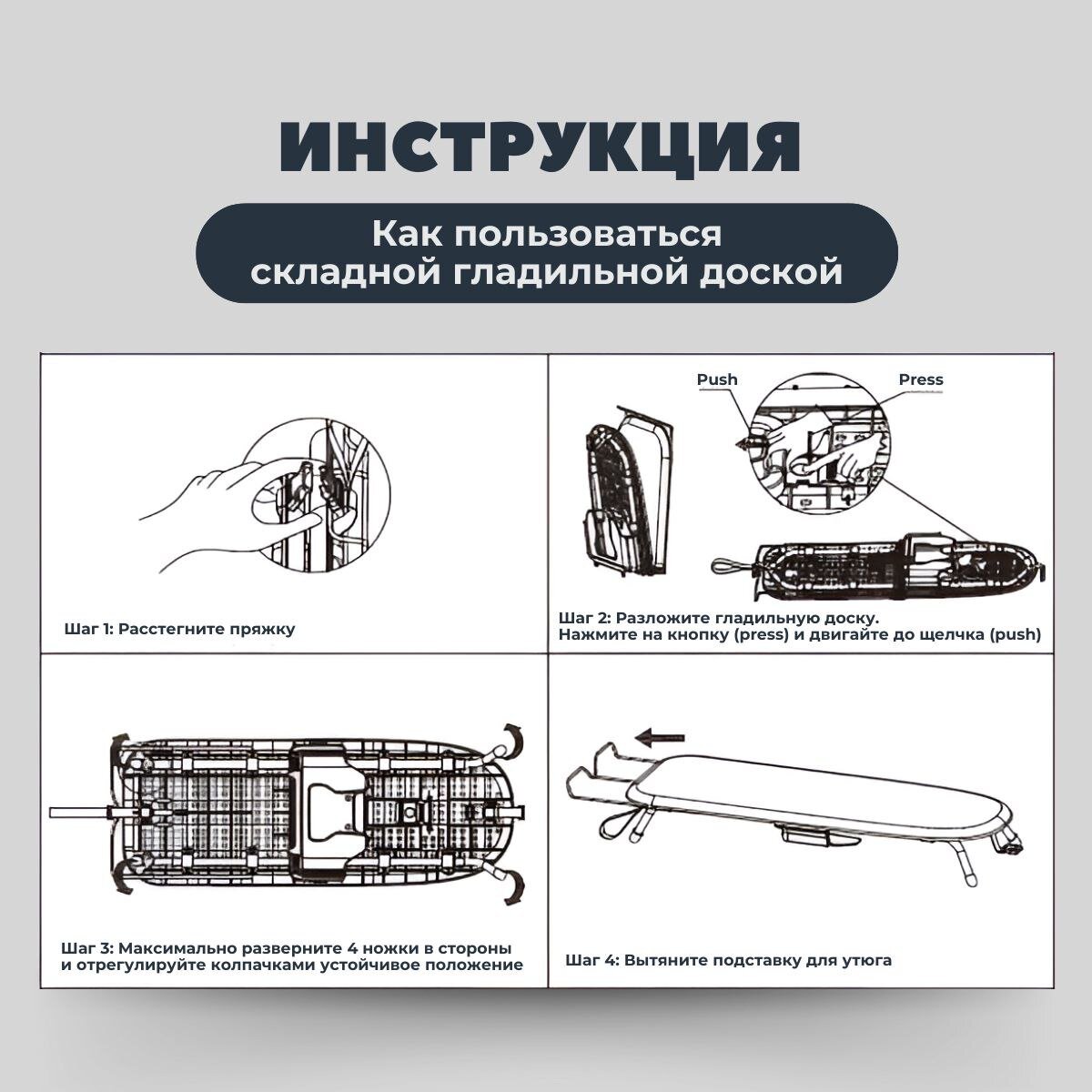 ИНСТРУКЦИЯ

Как пользоваться складной гладильной доской

Шаг 1: Расстегните пряжку

Push

Press

Шаг 2: Разложите гладильную доску.
Нажмите на кнопку (press) и двигайте до щелчка (push)

Шаг 3: Максимально разверните 4 ножки в стороны и отрегулируйте колпачками устойчивое положение

Шаг 4: Вытяните подставку для утюга