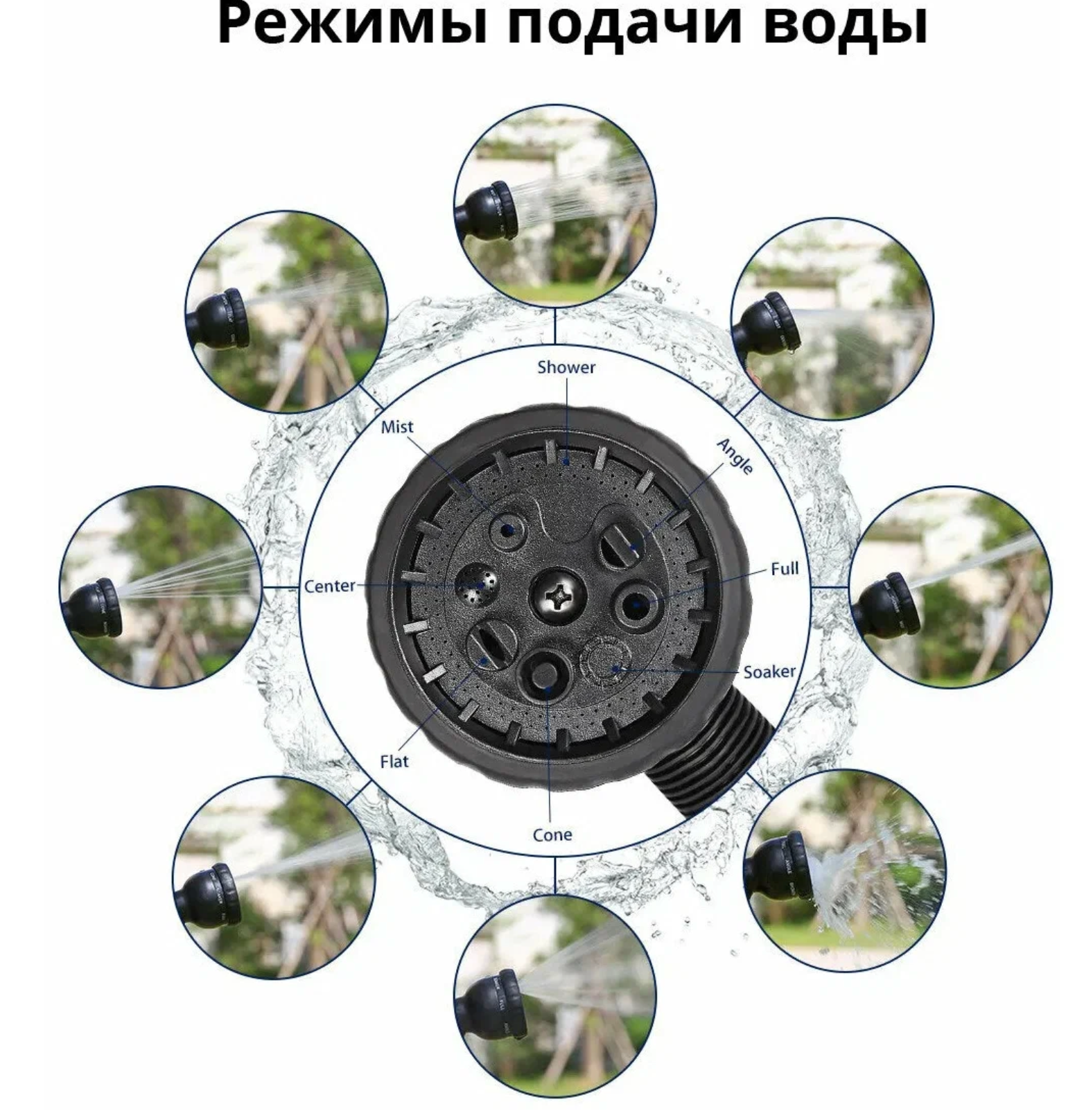 Режимы подачи воды

Shower

Mist

Angle

Center

Full

Soaker

Flat

Cone