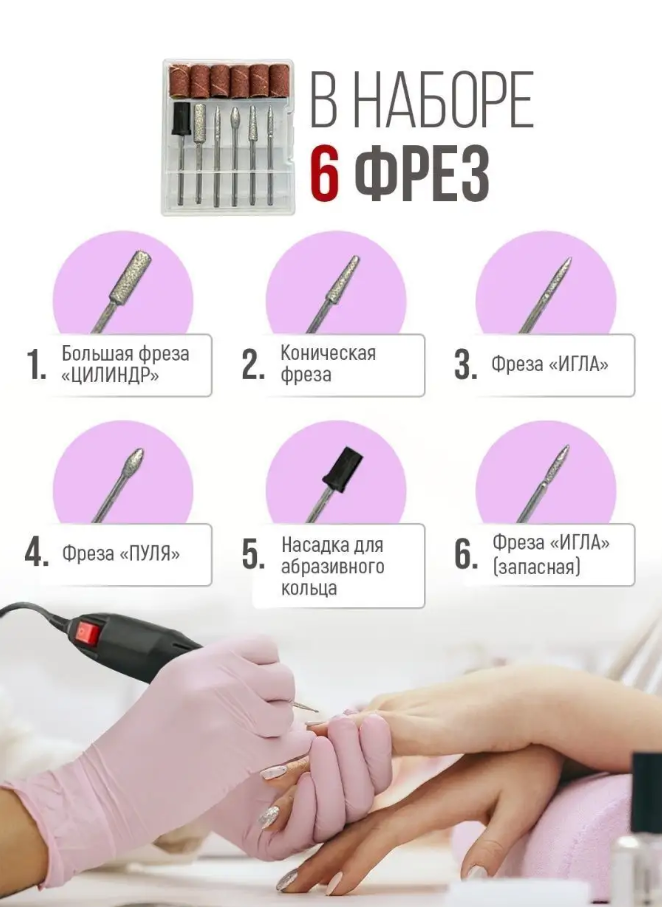 В НАБОРЕ
6 ФРЕЗ

1. Большая фреза «ЦИЛИНДР»

2. Коническая фреза

3. Фреза «ИГЛА»

4. Фреза «ПУЛЯ»

5. Насадка для абразивного кольца

6. Фреза «ИГЛА» (запасная)