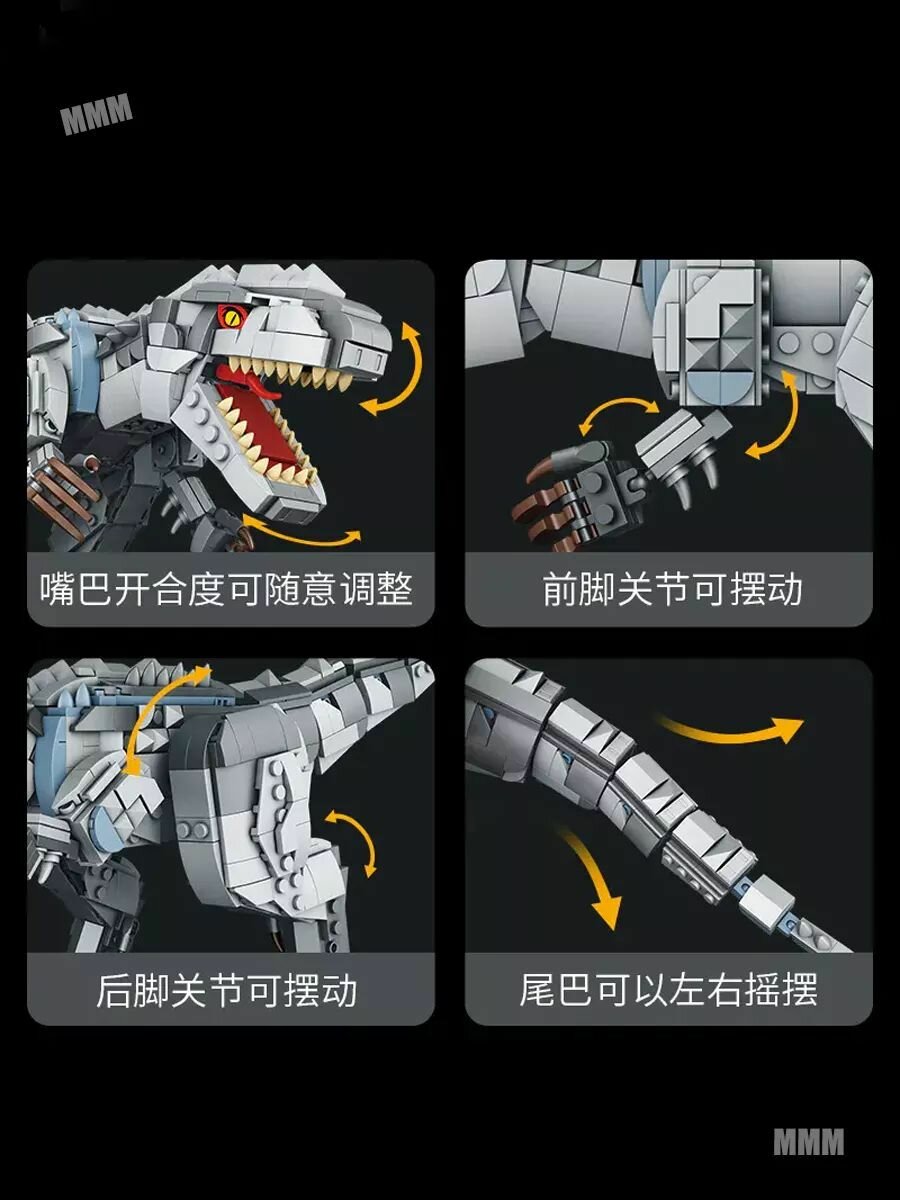 MMM

嘴巴开合度可随意调整

前脚关节可摆动

后脚关节可摆动

尾巴可以左右摇摆

MMM