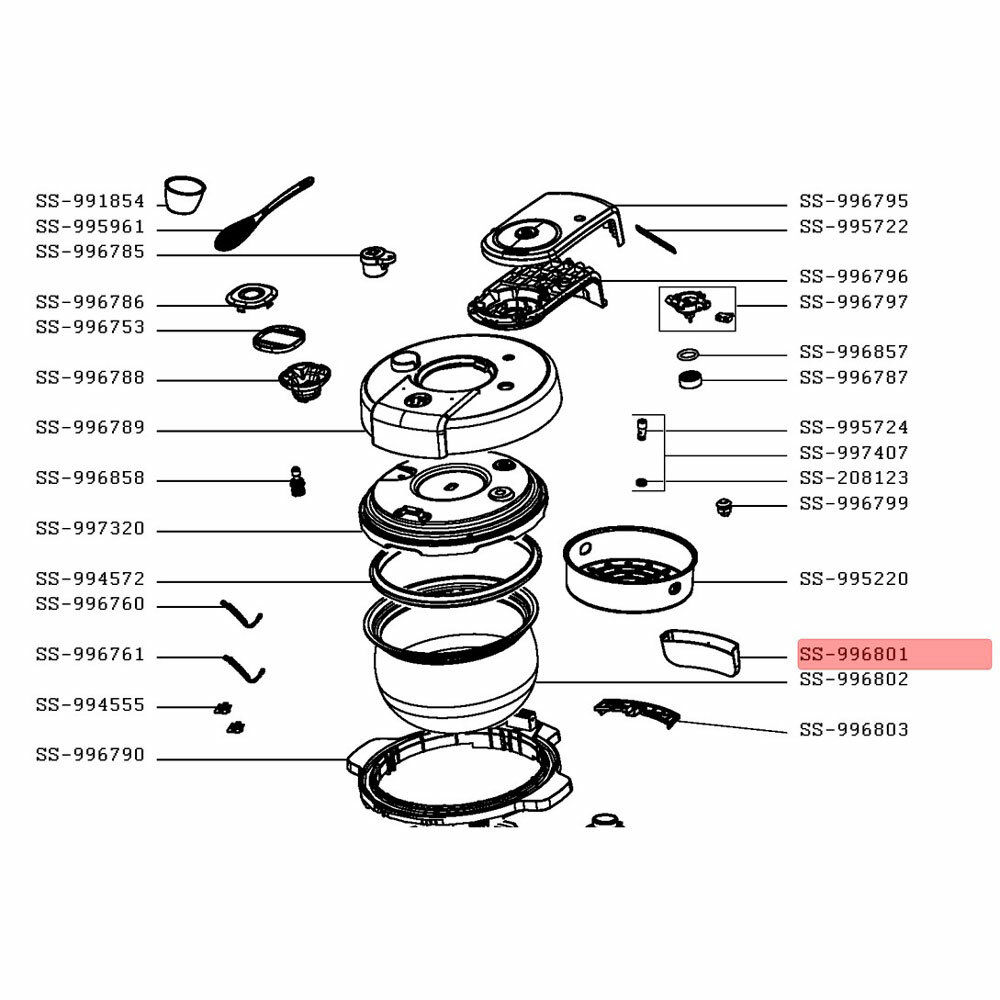 SS-991854
SS-995961
SS-996785
SS-996786
SS-996753
SS-996788
SS-996789
SS-996858
SS-997320
SS-994572
SS-996760
SS-996761
SS-994555
SS-996790

SS-996795
SS-995722
SS-996796
SS-996797
SS-996857
SS-996787
SS-995724
SS-997407
SS-208123
SS-996799
SS-995220
SS-996801
SS-996802
SS-996803