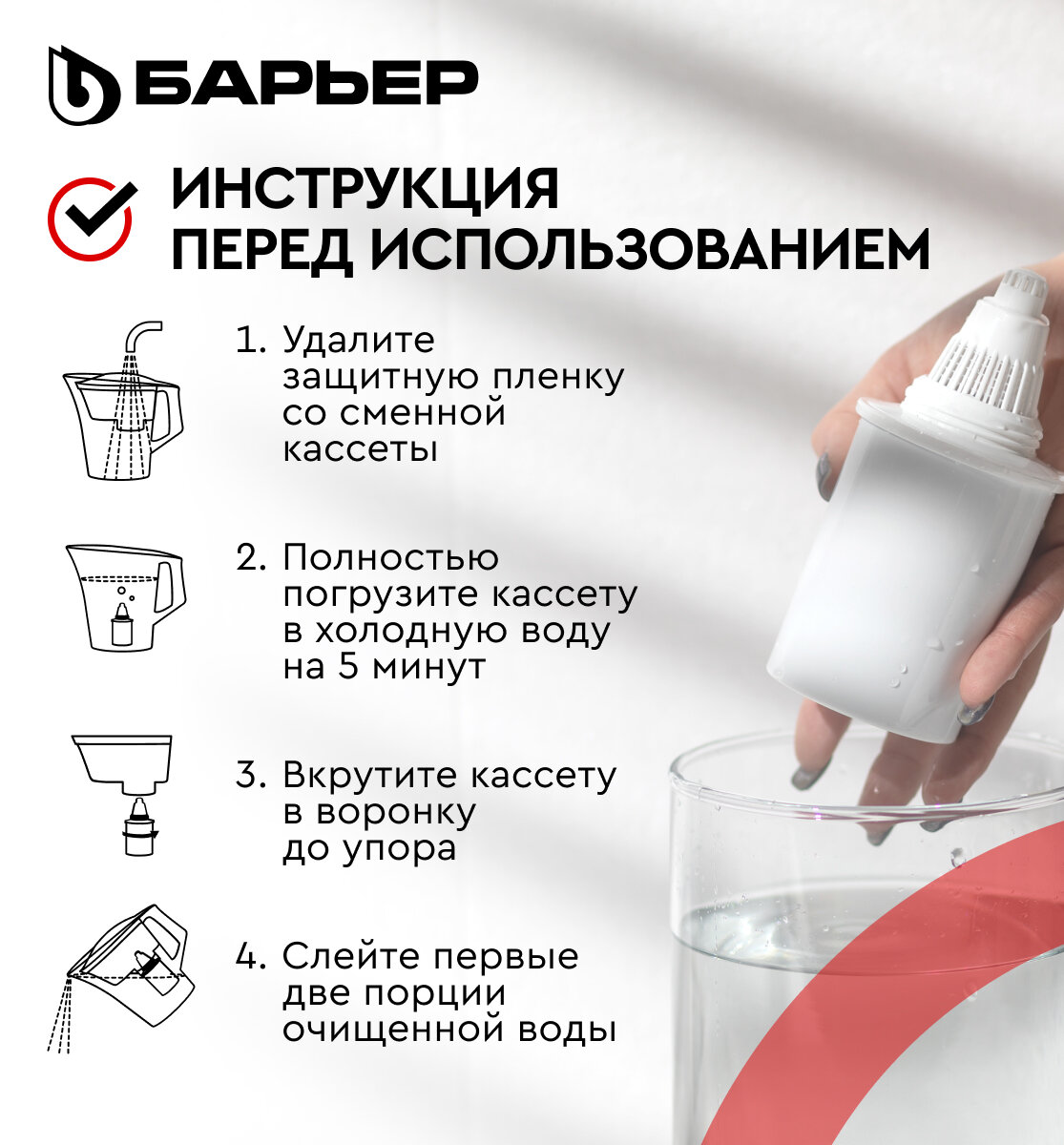 БАРЬЕР

ИНСТРУКЦИЯ ПЕРЕД ИСПОЛЬЗОВАНИЕМ

1. Удалите защитную пленку со сменной кассеты

2. Полностью погрузите кассету в холодную воду на 5 минут

3. Вкрутите кассету в воронку до упора

4. Слейте первые две порции очищенной воды