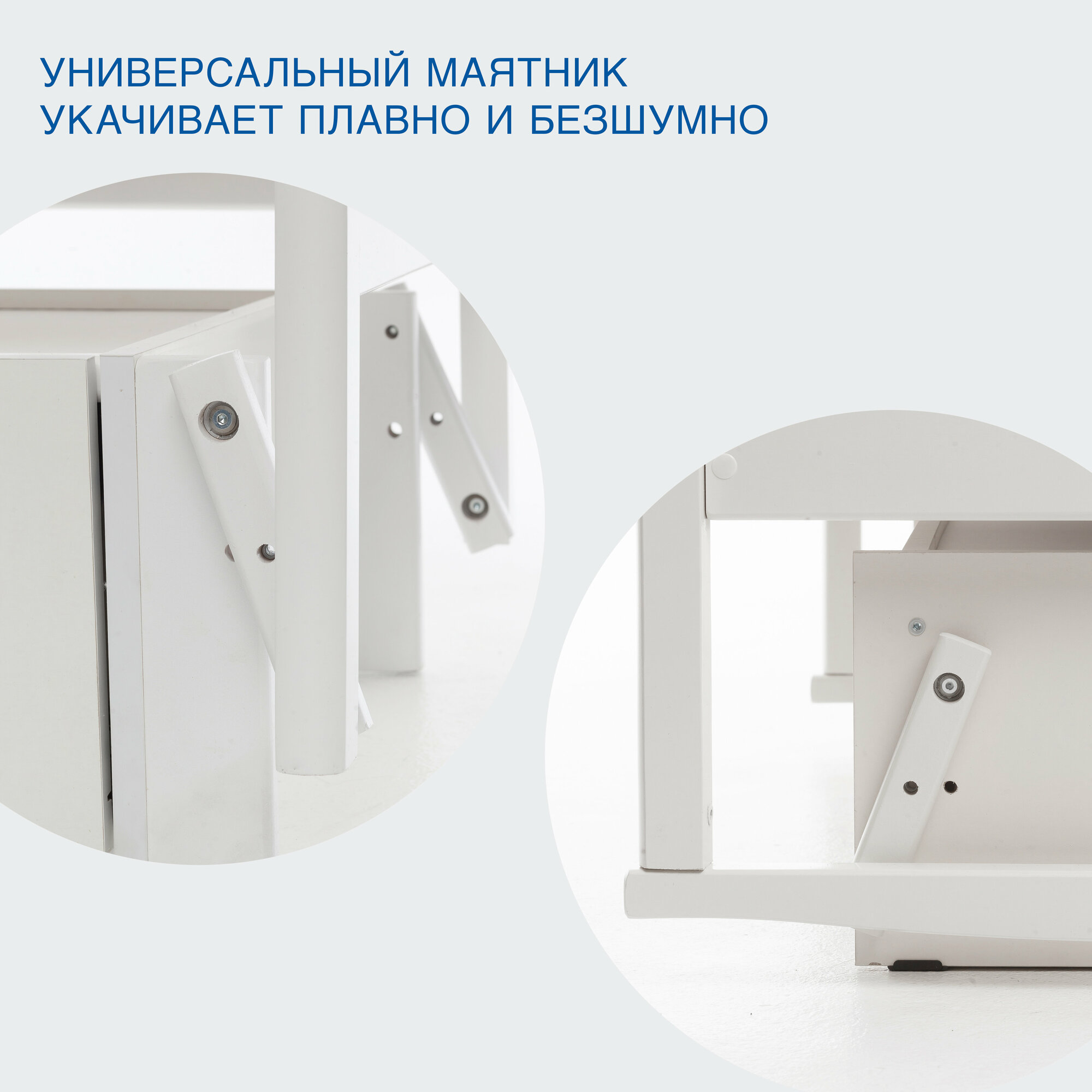 УНИВЕРСАЛЬНЫЙ МАЯТНИК
УКАЧИВАЕТ ПЛАВНО И БЕЗШУМНО