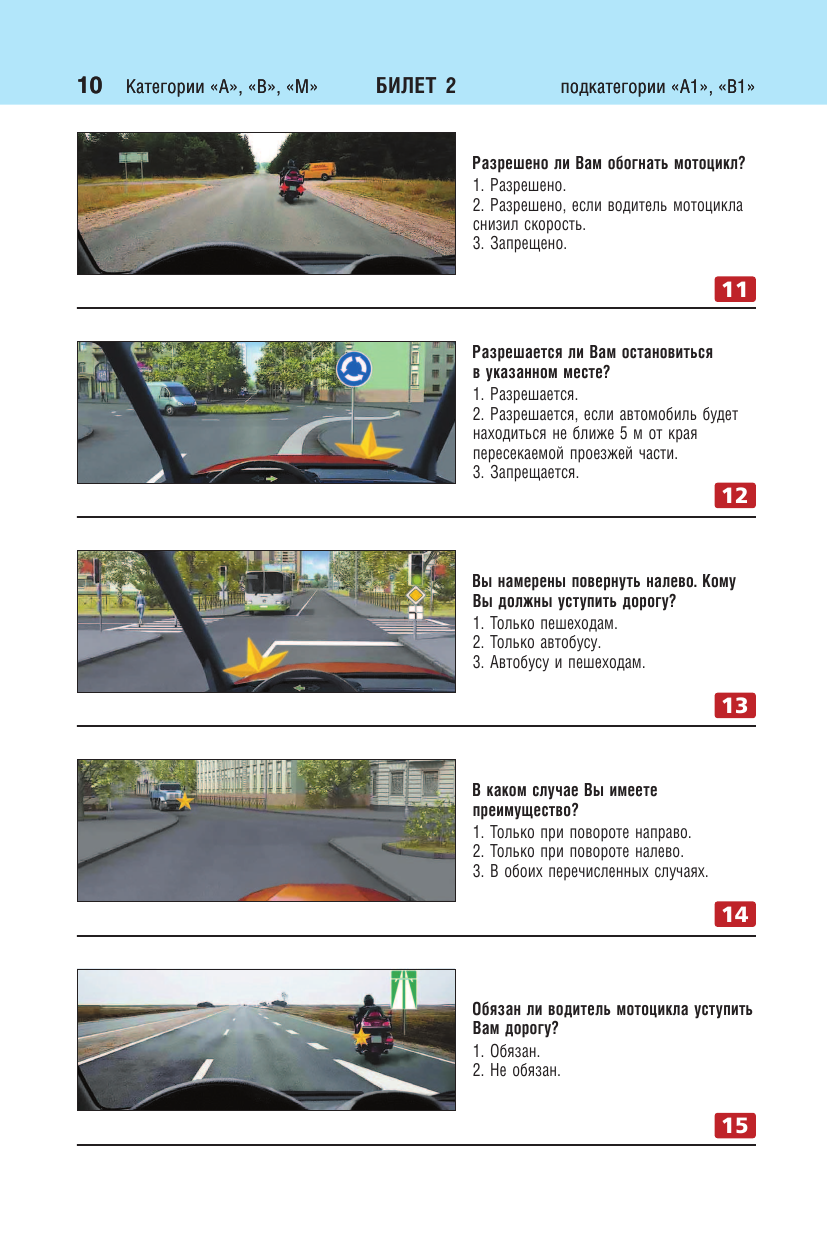 10 Категории «А», «В», «М» БИЛЕТ 2 подкатегории «А1», «В1»

Разрешено ли Вам обогнать мотоцикл?
1. Разрешено.
2. Разрешено, если водитель мотоцикла снизил скорость.
3. Запрещено.

11

Разрешается ли Вам остановиться в указанном месте?
1. Разрешается.
2. Разрешается, если автомобиль будет находиться не ближе 5 м от края пересекаемой проезжей части.
3. Запрещается.

12

Вы намерены повернуть налево. Кому Вы должны уступить дорогу?
1. Только пешеходам.
2. Только автобусу.
3. Автобусу и пешеходам.

13

В каком случае Вы имеете преимущество?
1. Только при повороте направо.
2. Только при повороте налево.
3. В обоих перечисленных случаях.

14

Обязан ли водитель мотоцикла уступить Вам дорогу?
1. Обязан.
2. Не обязан.

15