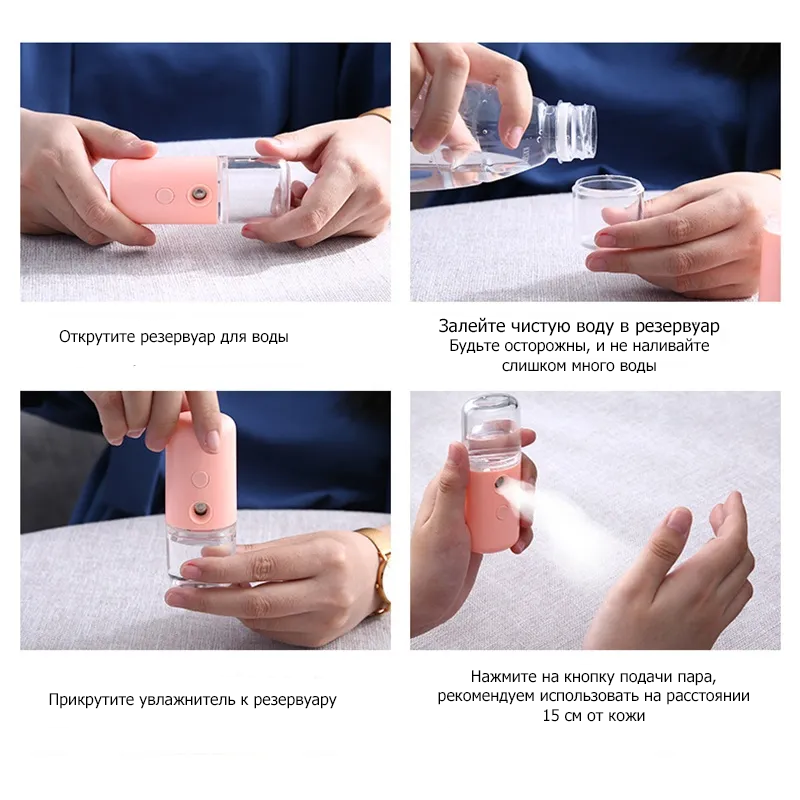 Открутите резервуар для воды

Залейте чистую воду в резервуар
Будьте осторожны, и не наливайте слишком много воды

Прикрутите увлажнитель к резервуару

Нажмите на кнопку подачи пара, рекомендуем использовать на расстоянии 15 см от кожи