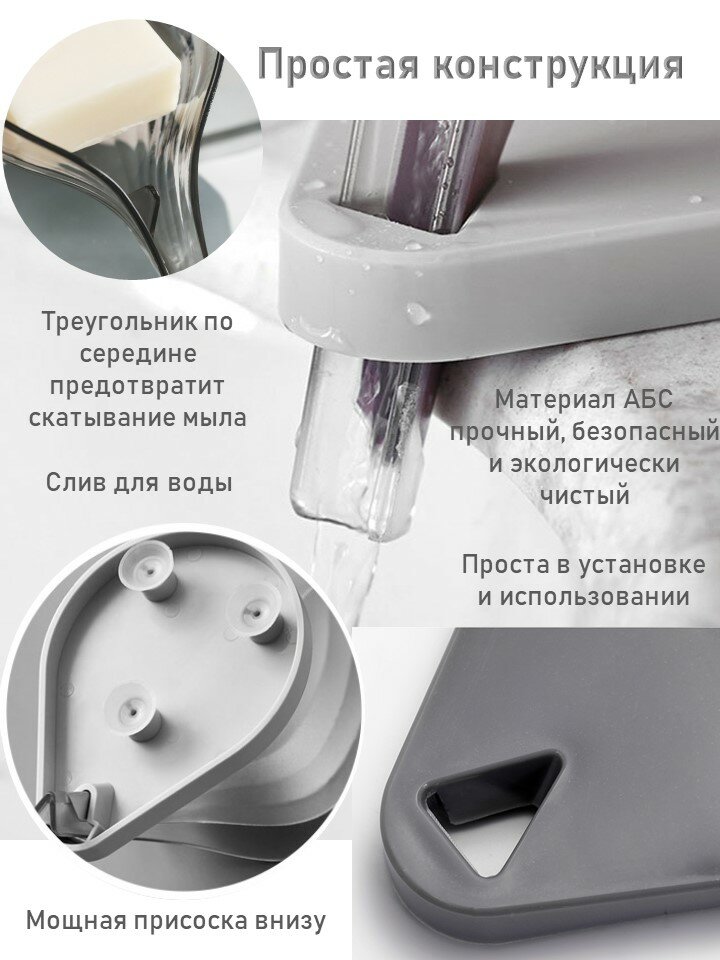 Простая конструкция

Треугольник по середине предотвратит скатывание мыла

Слив для воды

Материал АБС прочный, безопасный и экологически чистый

Проста в установке и использовании

Мощная присоска внизу