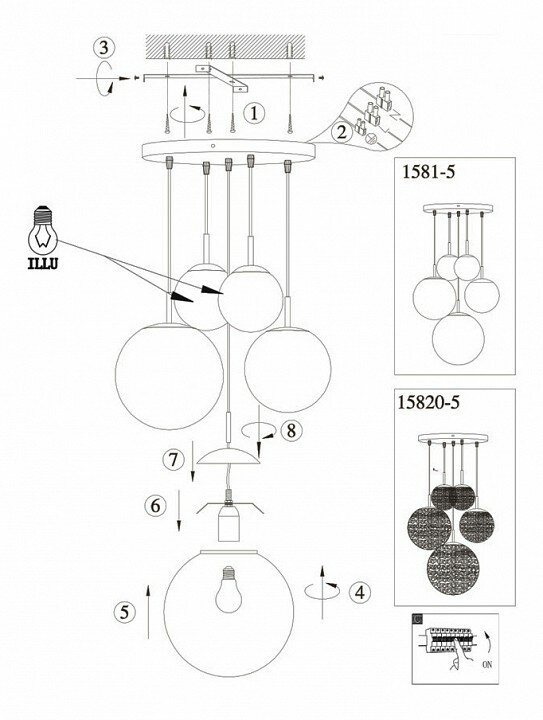 3
1
2
ILLU
1581-5
15820-5
8
7
6
5
4
ON