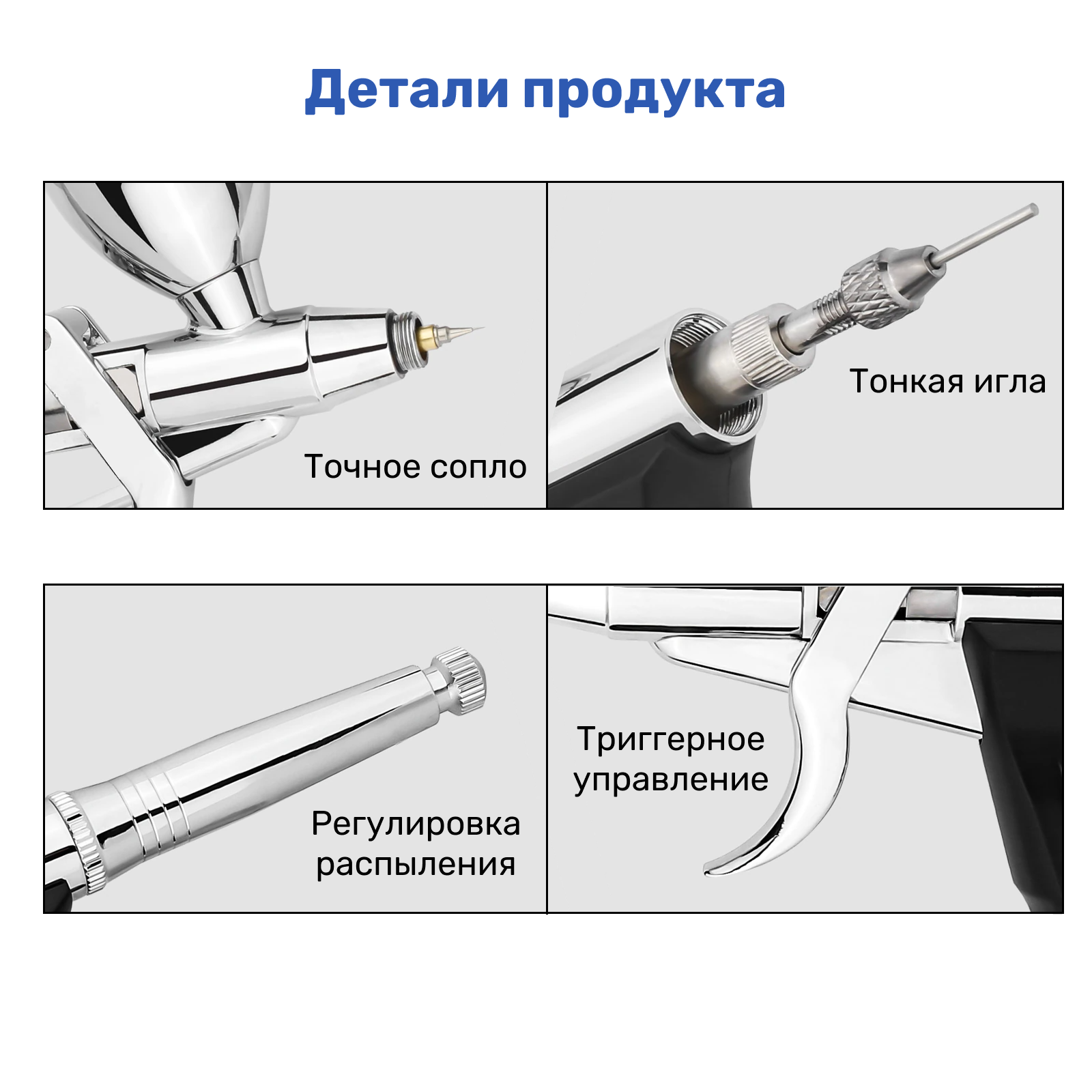 Детали продукта

Точное сопло

Тонкая игла

Регулировка распыления

Триггерное управление