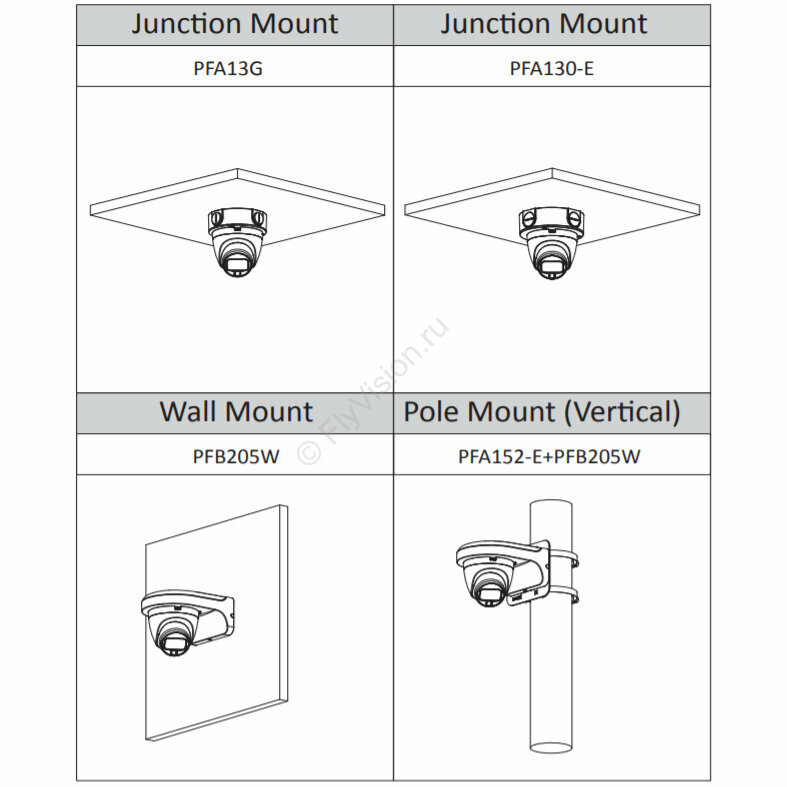 | Junction Mount | Junction Mount |
|---|---|
| PFA13G | PFA130-E |
| | |
| Wall Mount | Pole Mount (Vertical) |
| PFB205W | PFA152-E+PFB205W |
| | |

© FlyVision.ru