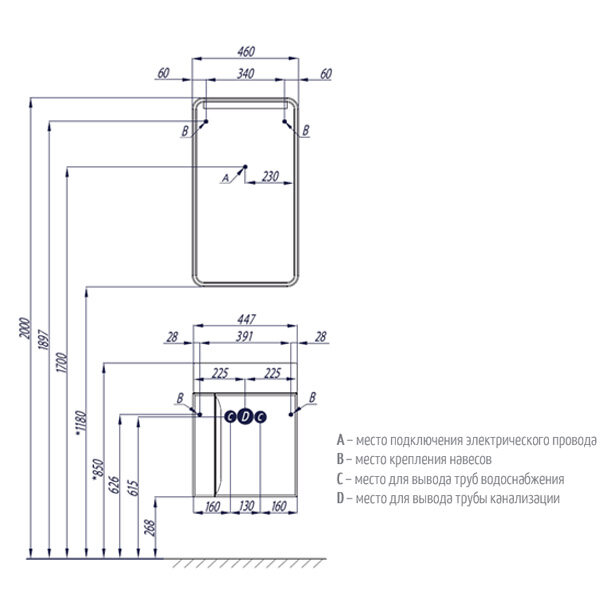 460
60
340
60
B
B
A
230
2000
1897
1700
*1180
447
28
391
28
225
225
B
B
C
D
C
*850
626
615
268
160
130
160

A – место подключения электрического провода
B – место крепления навесов
C – место для вывода труб водоснабжения
D – место для вывода трубы канализации