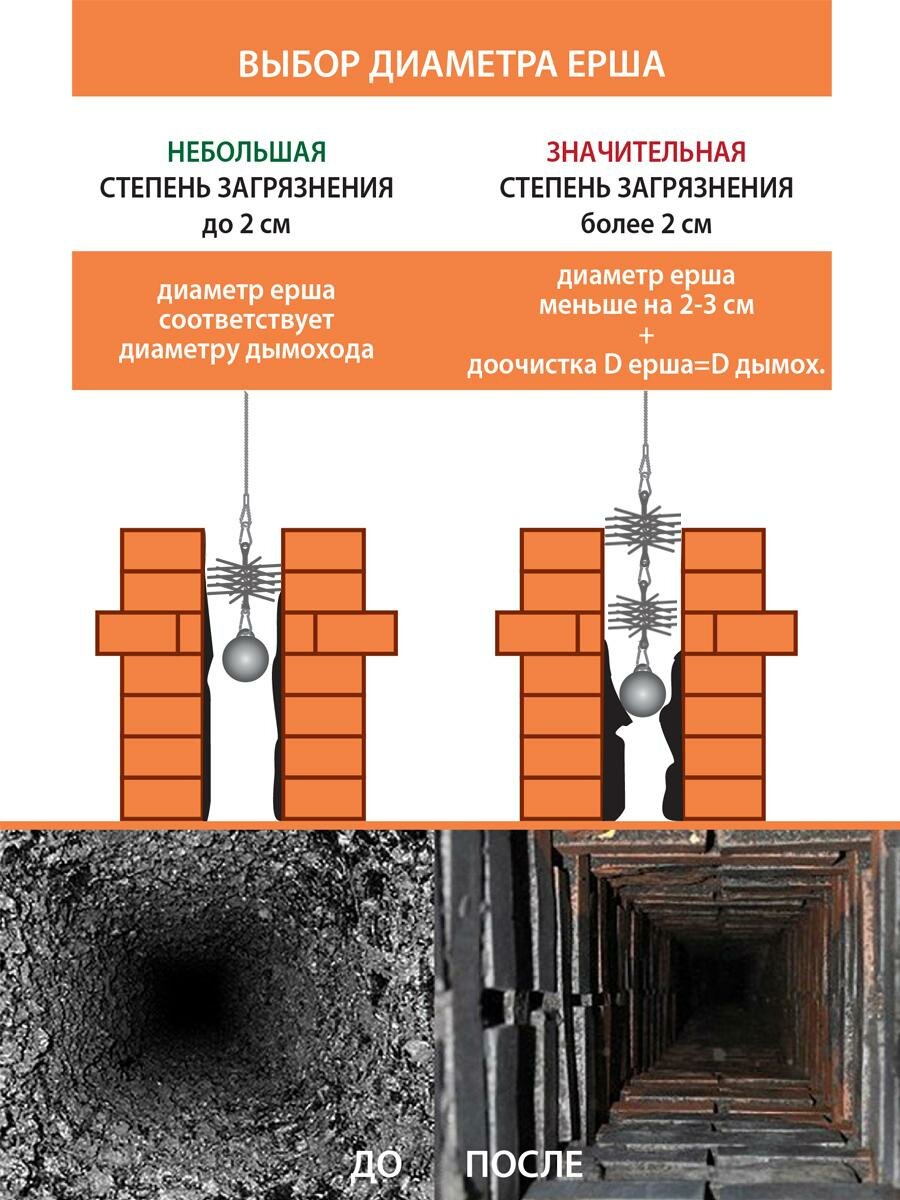 ВЫБОР ДИАМЕТРА ЕРША

НЕБОЛЬШАЯ
СТЕПЕНЬ ЗАГРЯЗНЕНИЯ
до 2 см

диаметр ерша соответствует диаметру дымохода

ЗНАЧИТЕЛЬНАЯ
СТЕПЕНЬ ЗАГРЯЗНЕНИЯ
более 2 см

диаметр ерша меньше на 2-3 см
+
доочистка D ерша=D дымох.

ДО

ПОСЛЕ