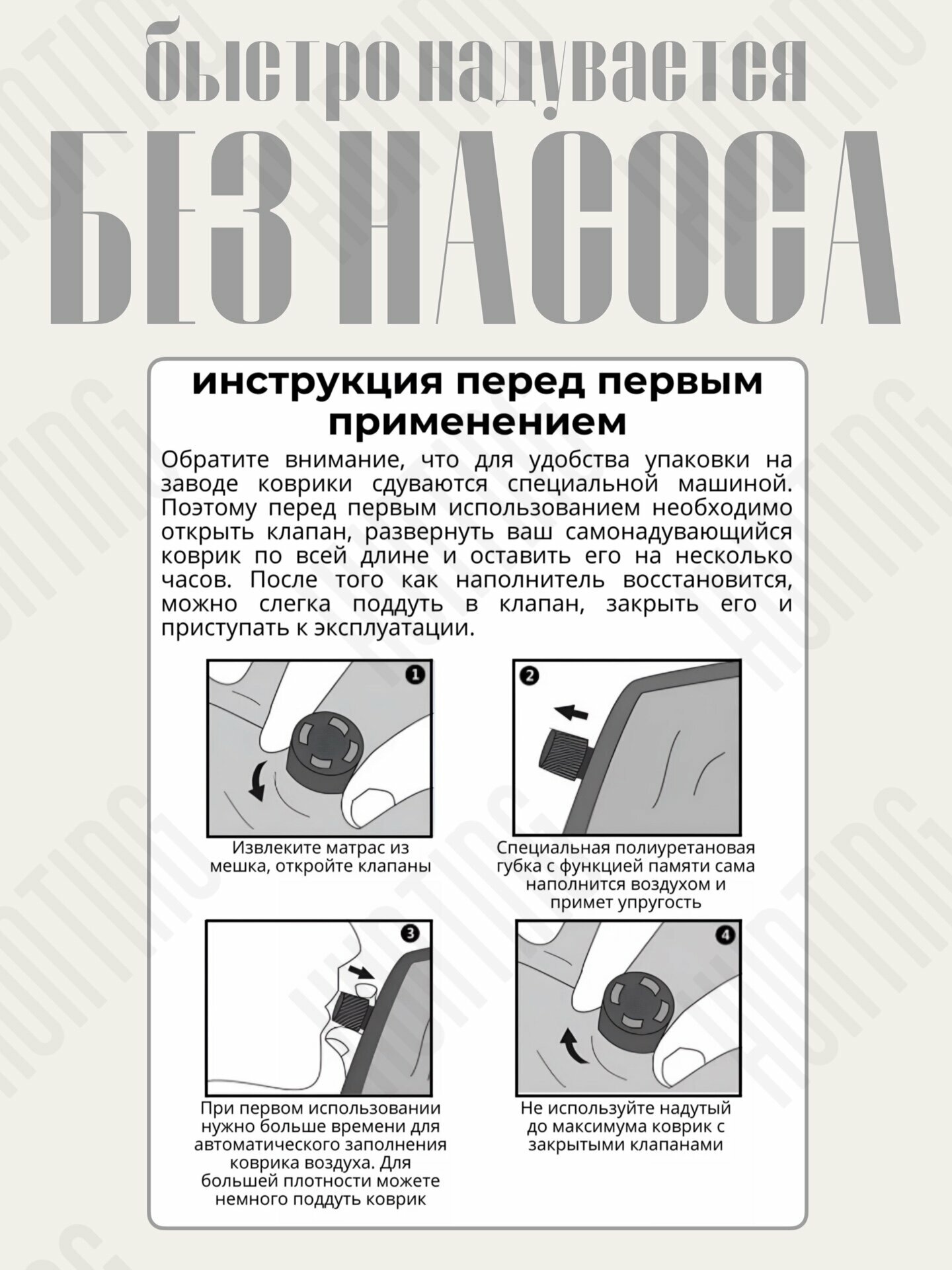 быстро надувается
БЕЗ НАСОСА

инструкция перед первым применением

Обратите внимание, что для удобства упаковки на заводе коврики сдуваются специальной машиной. Поэтому перед первым использованием необходимо открыть клапан, развернуть ваш самонадувающийся коврик по всей длине и оставить его на несколько часов. После того как наполнитель восстановится, можно слегка поддуть в клапан, закрыть его и приступать к эксплуатации.

1
Извлеките матрас из мешка, откройте клапаны

2
Специальная полиуретановая губка с функцией памяти сама наполнится воздухом и примет упругость

3
При первом использовании нужно больше времени для автоматического заполнения коврика воздуха. Для большей плотности можете немного поддуть коврик

4
Не используйте надутый до максимума коврик с закрытыми клапанами