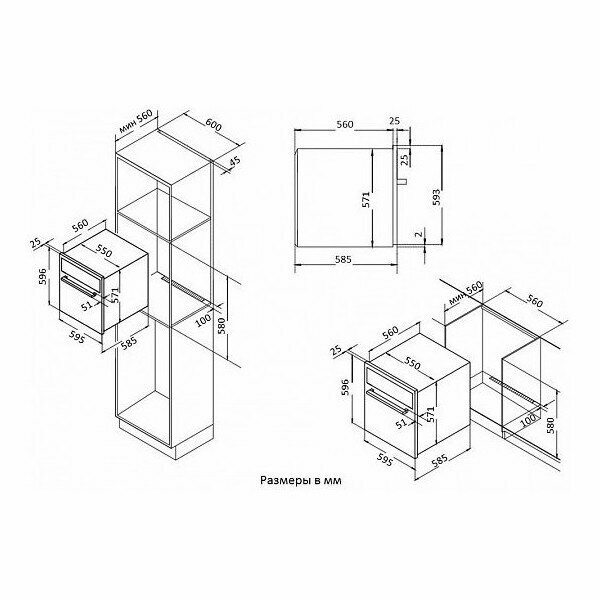 мин 560
600
45
560
25
550
596
571
51
595
585
100
580

560
25
25
571
593
2
585

мин 560
560
560
25
550
596
571
51
595
585
100
580

Размеры в мм