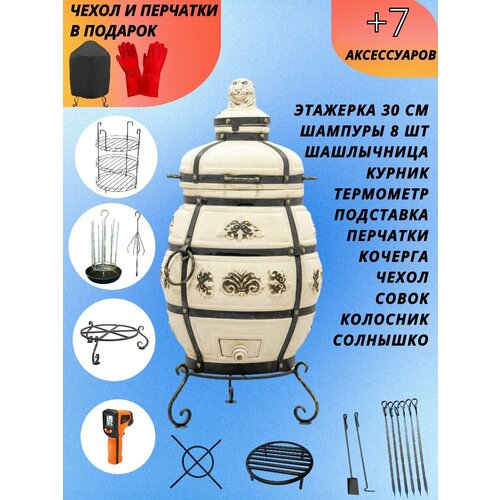 ЧЕХОЛ И ПЕРЧАТКИ В ПОДАРОК

+7 АКСЕССУАРОВ

ЭТАЖЕРКА 30 СМ
ШАМПУРЫ 8 ШТ
ШАШЛЫЧНИЦА
КУРНИК
ТЕРМОМЕТР
ПОДСТАВКА
ПЕРЧАТКИ
КОЧЕРГА
ЧЕХОЛ
СОВОК
КОЛОСНИК
СОЛНЫШКО