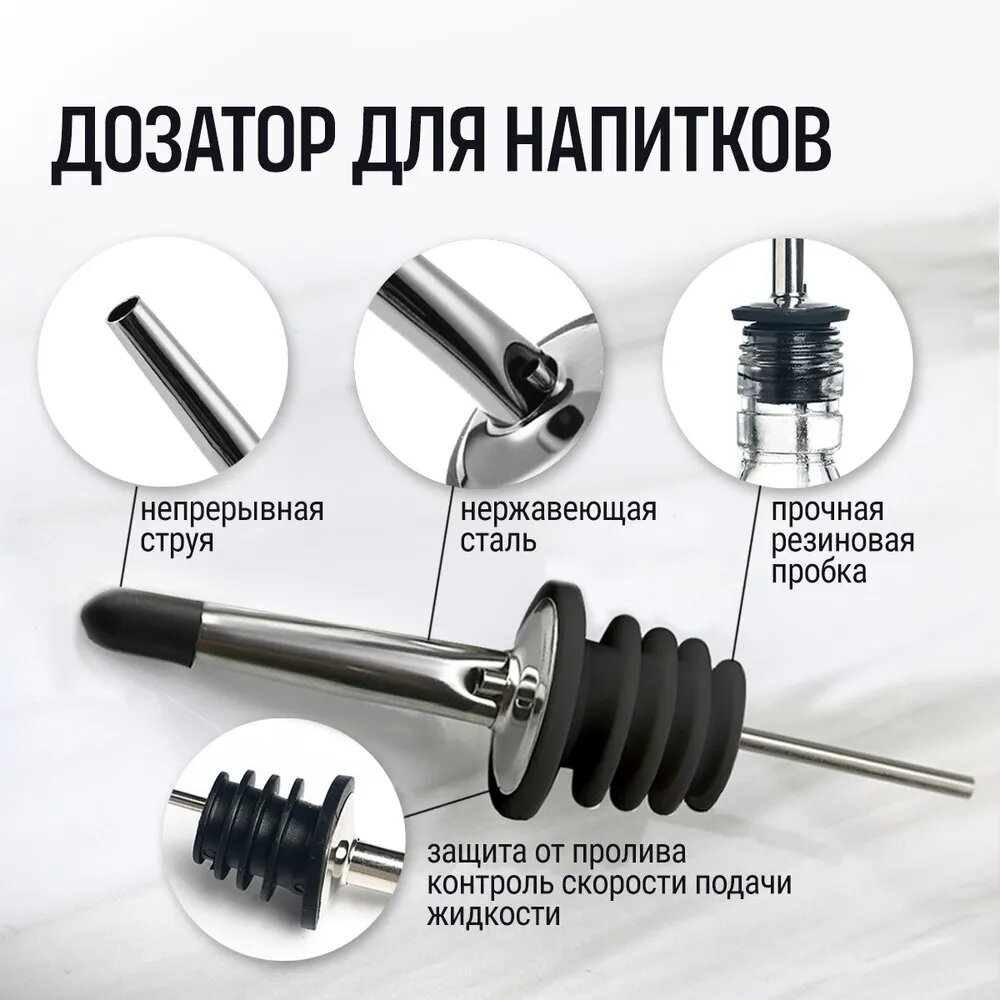 ДОЗАТОР ДЛЯ НАПИТКОВ

непрерывная струя

нержавеющая сталь

прочная резиновая пробка

защита от пролива
контроль скорости подачи жидкости