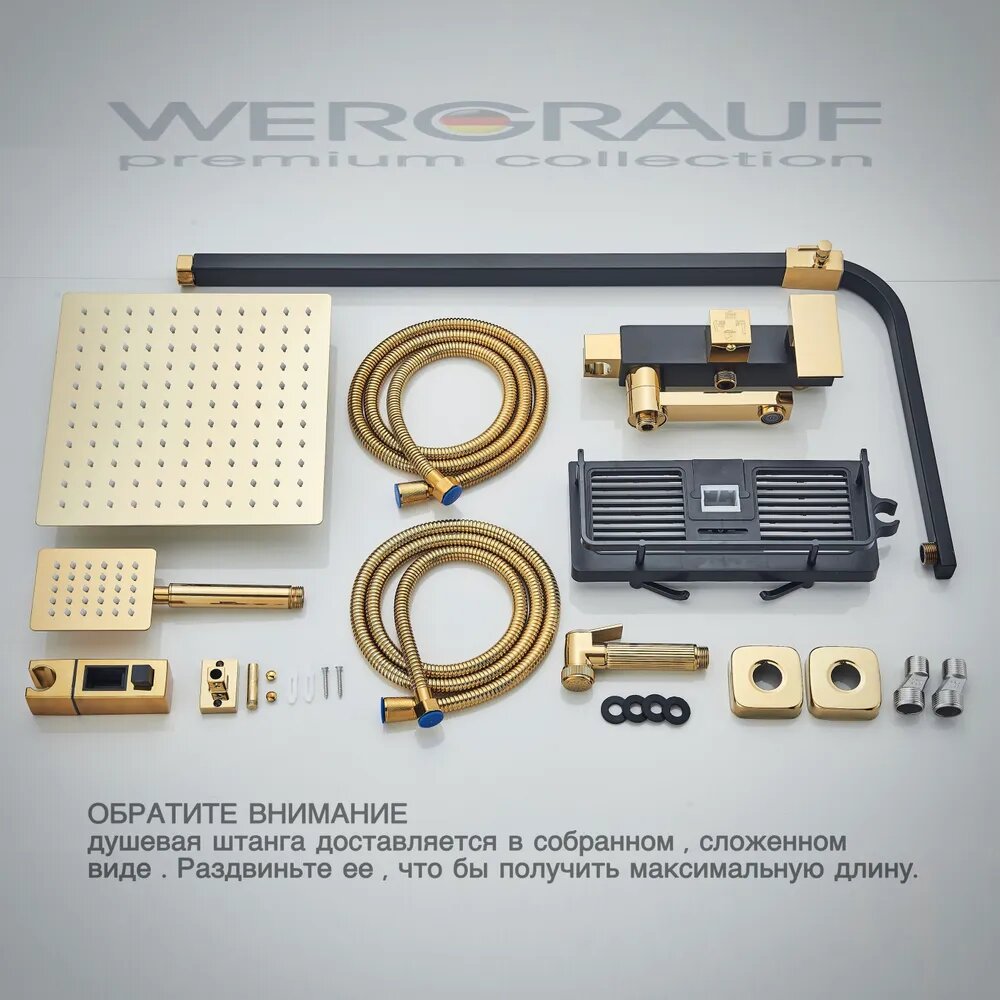 WERGRAUF
premium collection

ОБРАТИТЕ ВНИМАНИЕ
душевая штанга доставляется в собранном , сложенном виде . Раздвиньте ее , что бы получить максимальную длину.