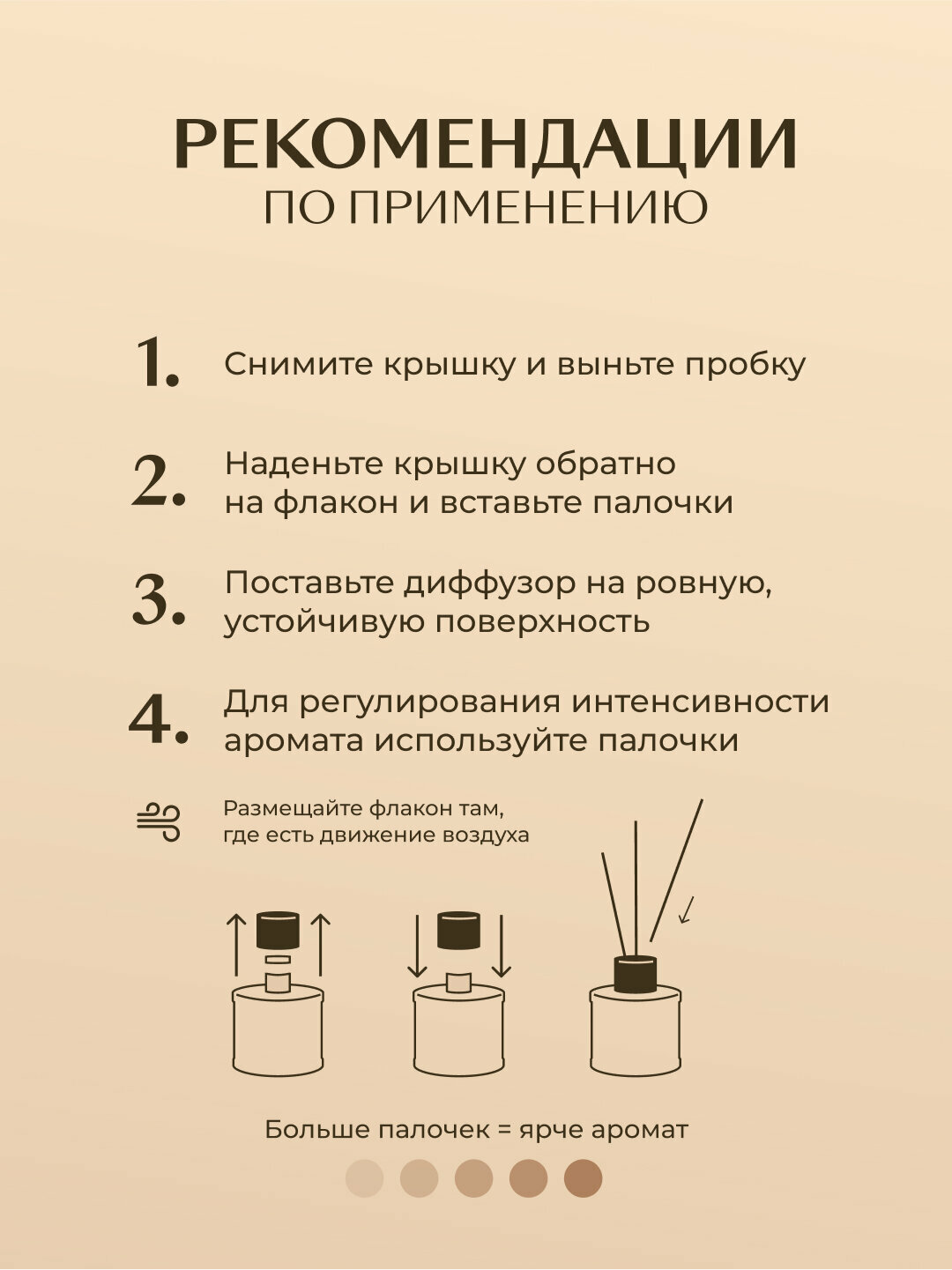 РЕКОМЕНДАЦИИ
ПО ПРИМЕНЕНИЮ

1. Снимите крышку и выньте пробку

2. Наденьте крышку обратно на флакон и вставьте палочки

3. Поставьте диффузор на ровную, устойчивую поверхность

4. Для регулирования интенсивности аромата используйте палочки

Размещайте флакон там, где есть движение воздуха

Больше палочек = ярче аромат