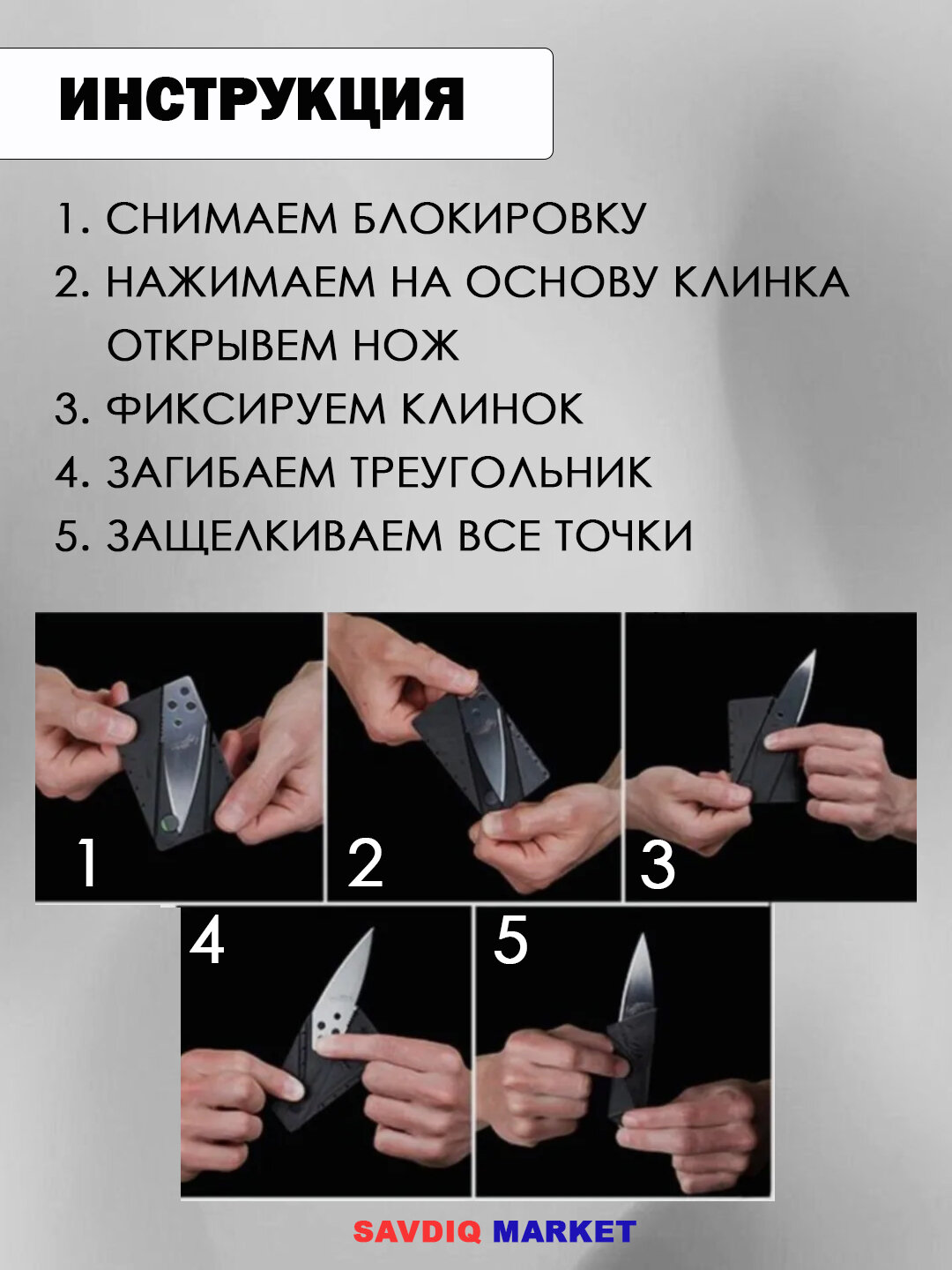 ИНСТРУКЦИЯ

1. СНИМАЕМ БЛОКИРОВКУ
2. НАЖИМАЕМ НА ОСНОВУ КЛИНКА ОТКРЫВЕМ НОЖ
3. ФИКСИРУЕМ КЛИНОК
4. ЗАГИБАЕМ ТРЕУГОЛЬНИК
5. ЗАЩЕЛКИВАЕМ ВСЕ ТОЧКИ

1
2
3
4
5

SAVDIQ MARKET