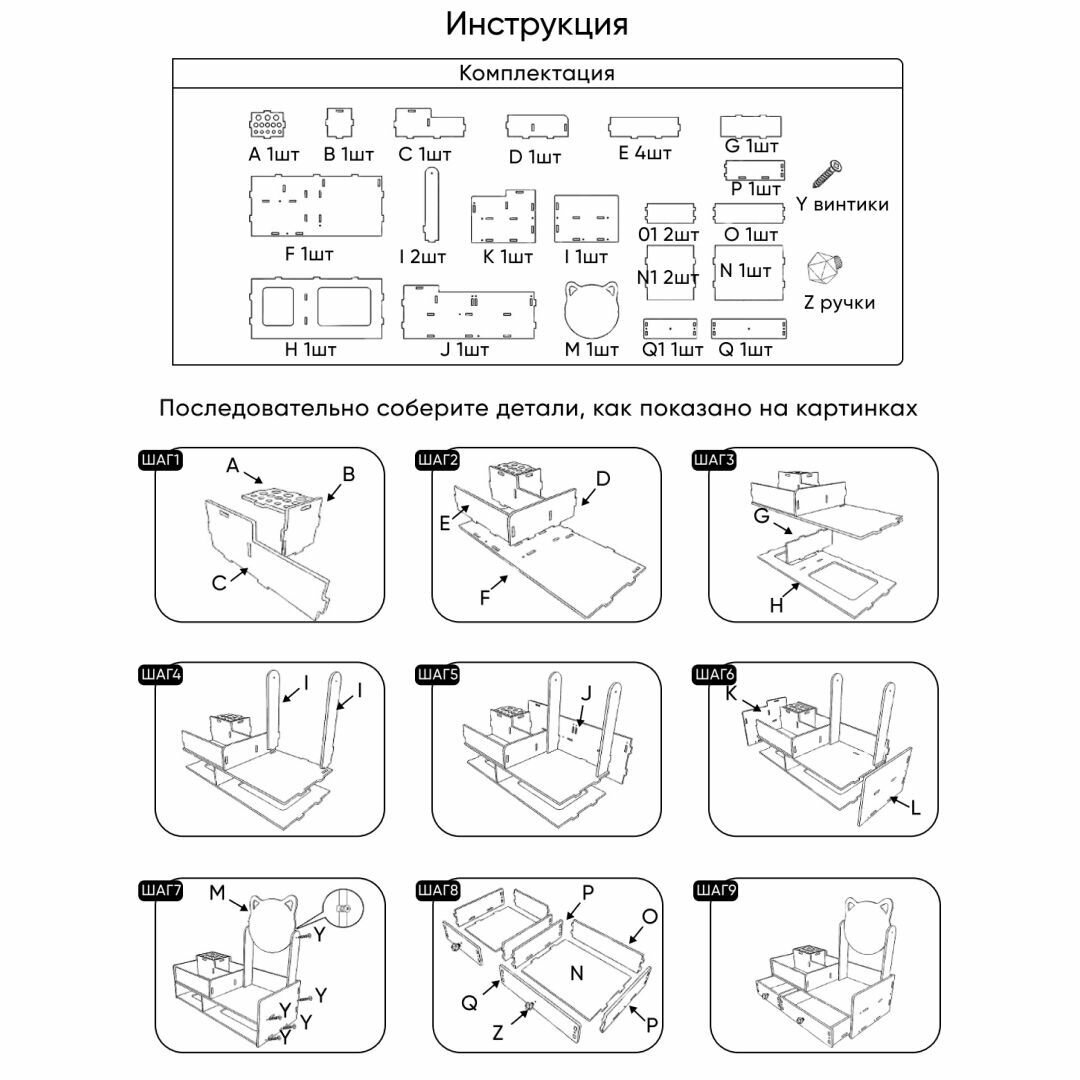 Инструкция

Комплектация

A 1шт B 1шт C 1шт D 1шт E 4шт G 1шт
P 1шт
Y винтики
F 1шт I 2шт K 1шт I 1шт O1 2шт O 1шт
N1 2шт N 1шт
Z ручки
H 1шт J 1шт M 1шт Q1 1шт Q 1шт

Последовательно соберите детали, как показано на картинках

ШАГ1
A
B
C

ШАГ2
D
E
F

ШАГ3
G
H

ШАГ4
I
I

ШАГ5
J

ШАГ6
K
L

ШАГ7
M
Y
Y
Y
Y
Y

ШАГ8
P
O
N
Q
Z
P

ШАГ9