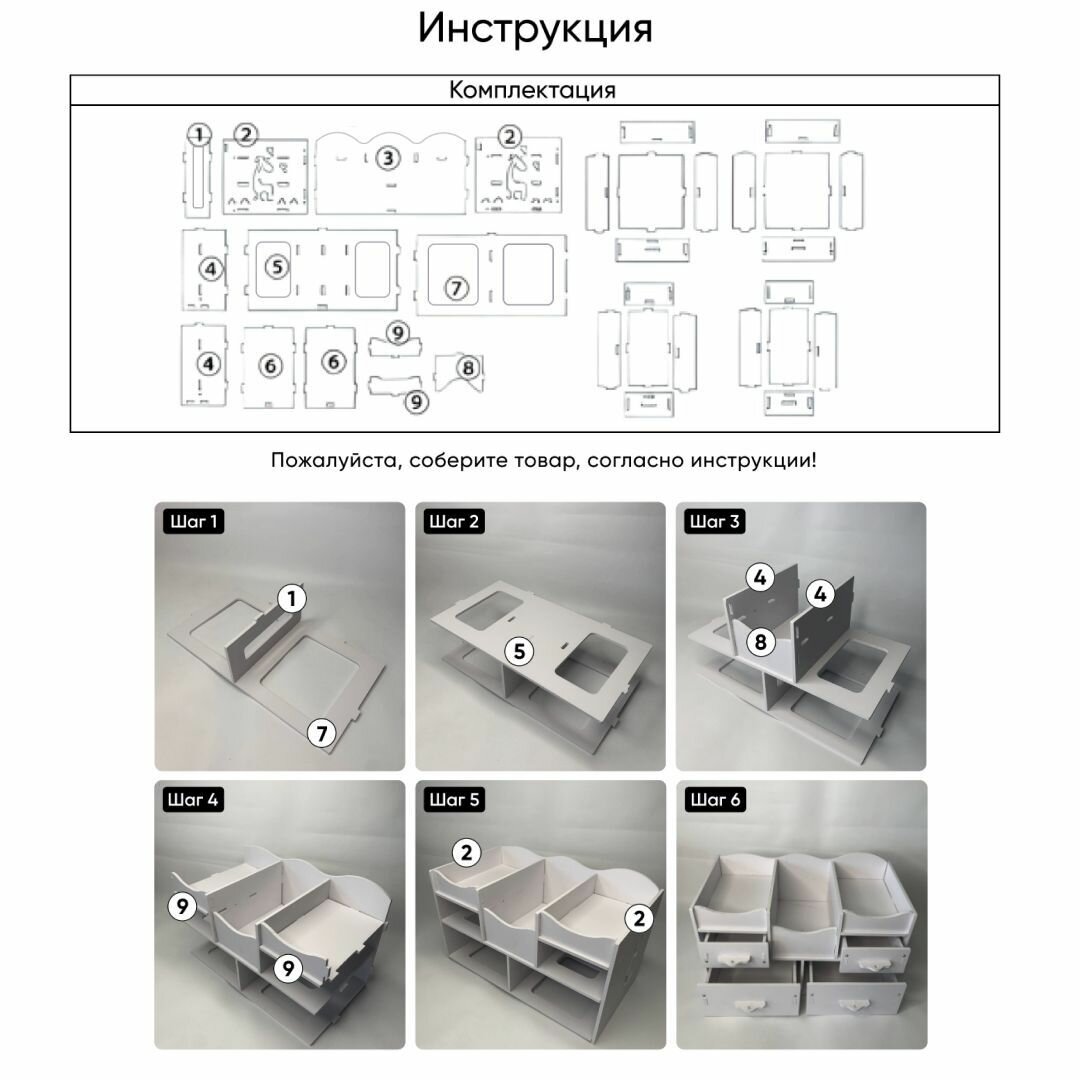 Инструкция

Комплектация

1 2 3 2
4 5 7
4 6 6 9 8 9

Пожалуйста, соберите товар, согласно инструкции!

Шаг 1
1
7

Шаг 2
5

Шаг 3
4 4
8

Шаг 4
9
9

Шаг 5
2
2

Шаг 6