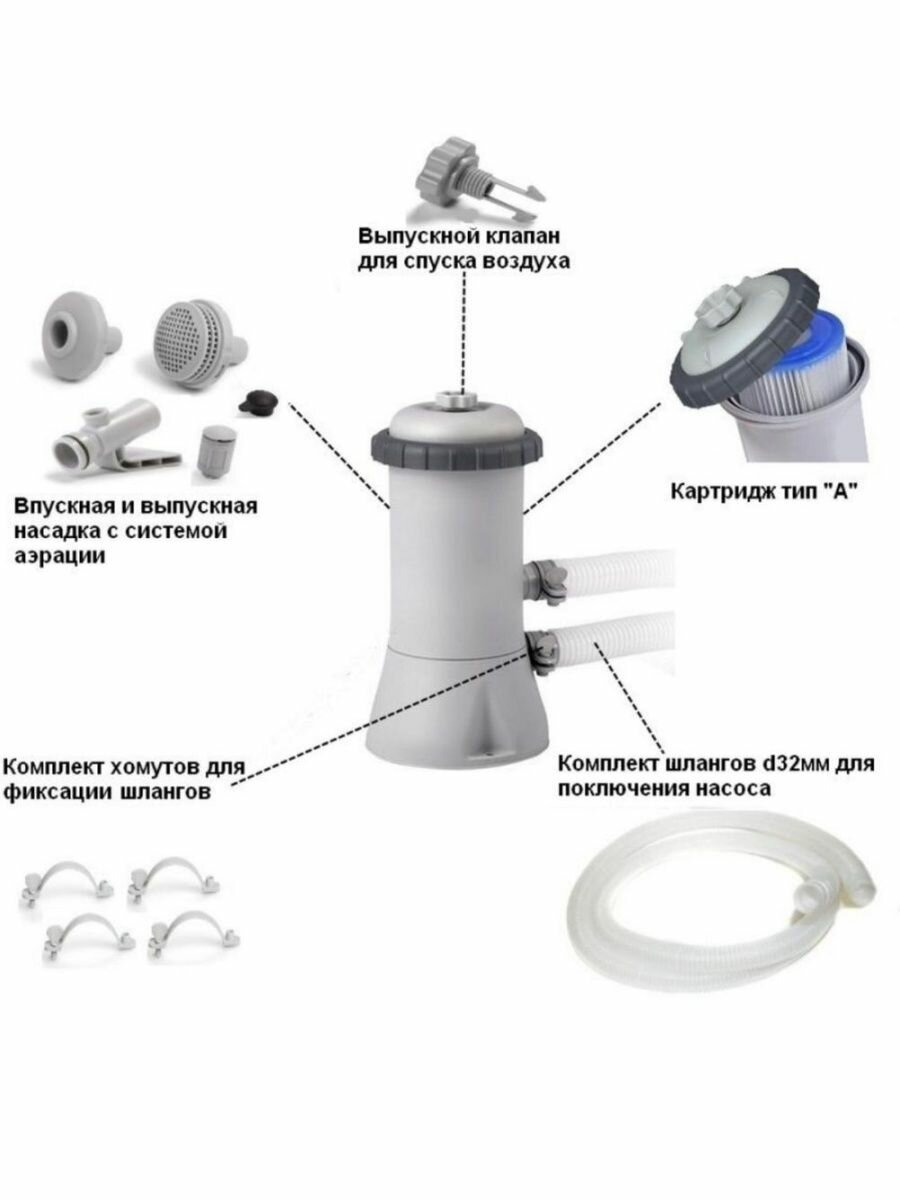 Выпускной клапан для спуска воздуха

Впускная и выпускная насадка с системой аэрации

Картридж тип "А"

Комплект хомутов для фиксации шлангов

Комплект шлангов d32мм для поключения насоса