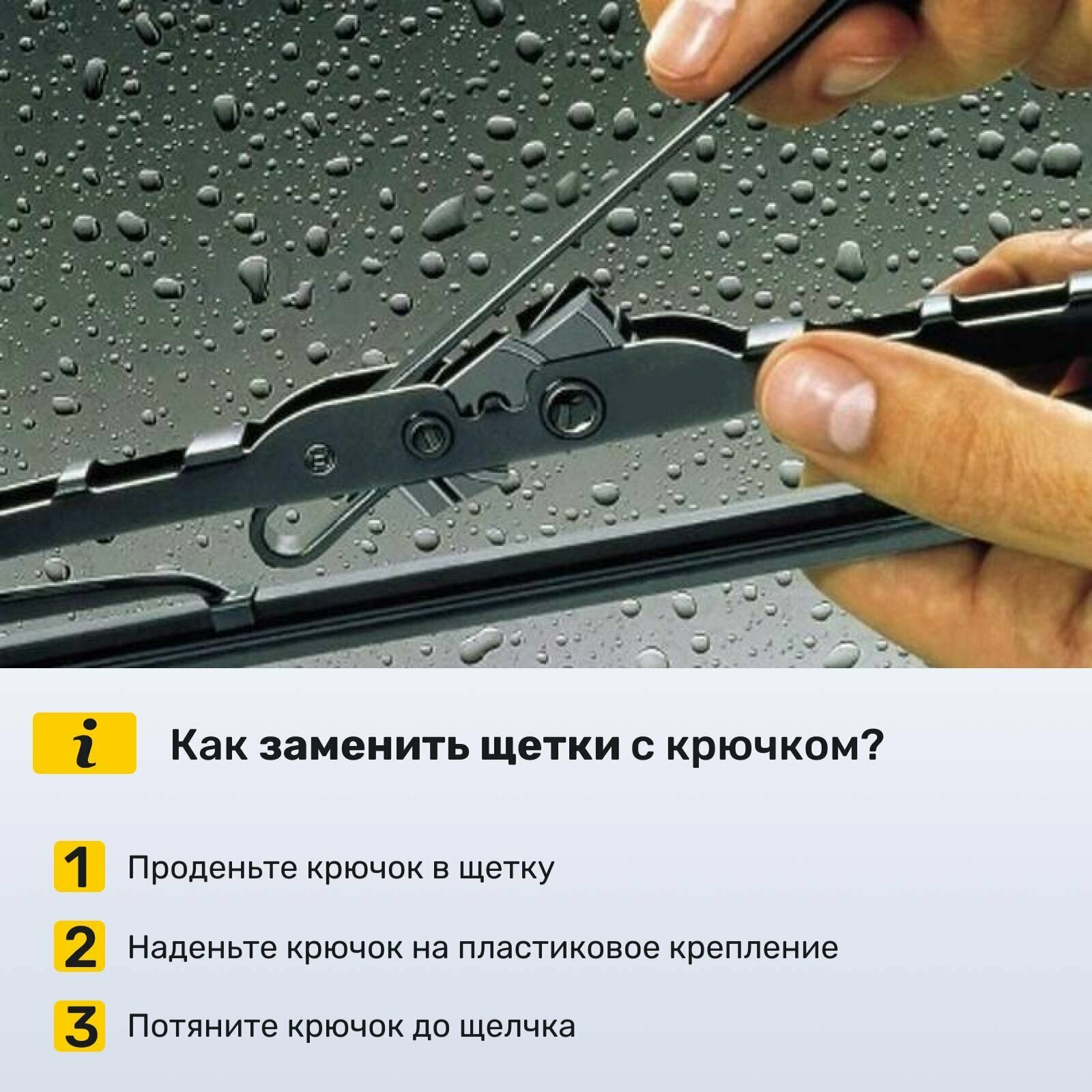 i

Как заменить щетки с крючком?

1 Проденьте крючок в щетку

2 Наденьте крючок на пластиковое крепление

3 Потяните крючок до щелчка