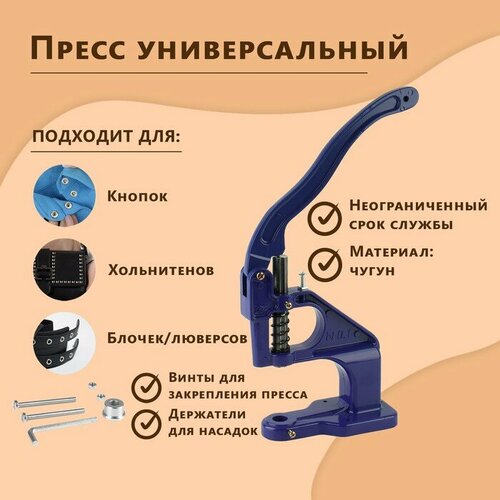 Пресс универсальный

подходит для:

Кнопок

Хольнитенов

Блочек/люверсов

Неограниченный срок службы

Материал: чугун

Винты для закрепления пресса

Держатели для насадок