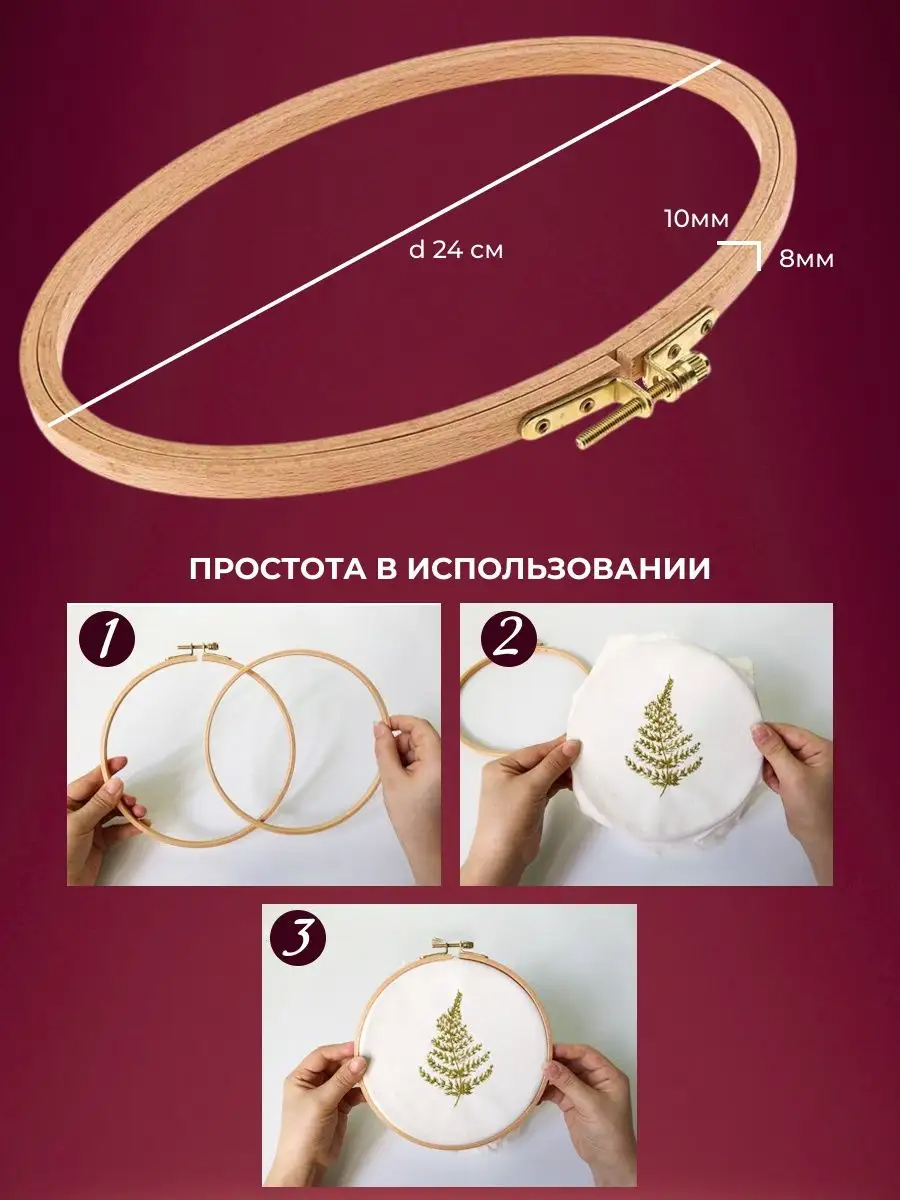 d 24 см

10мм

8мм

ПРОСТОТА В ИСПОЛЬЗОВАНИИ

1

2

3