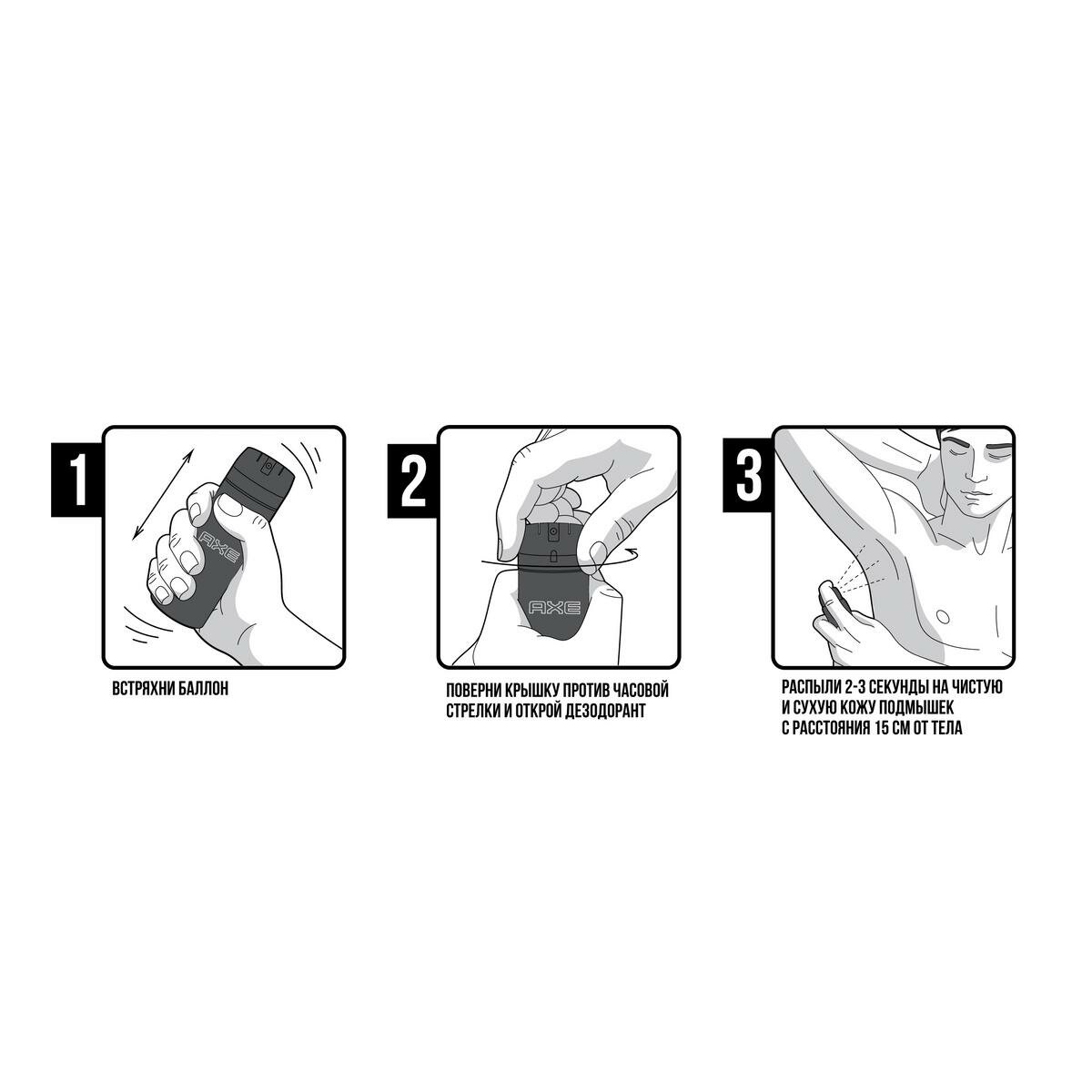 1

AXE

ВСТРЯХНИ БАЛЛОН

2

AXE

ПОВЕРНИ КРЫШКУ ПРОТИВ ЧАСОВОЙ СТРЕЛКИ И ОТКРОЙ ДЕЗОДОРАНТ

3

РАСПЫЛИ 2-3 СЕКУНДЫ НА ЧИСТУЮ И СУХУЮ КОЖУ ПОДМЫШЕК С РАССТОЯНИЯ 15 СМ ОТ ТЕЛА