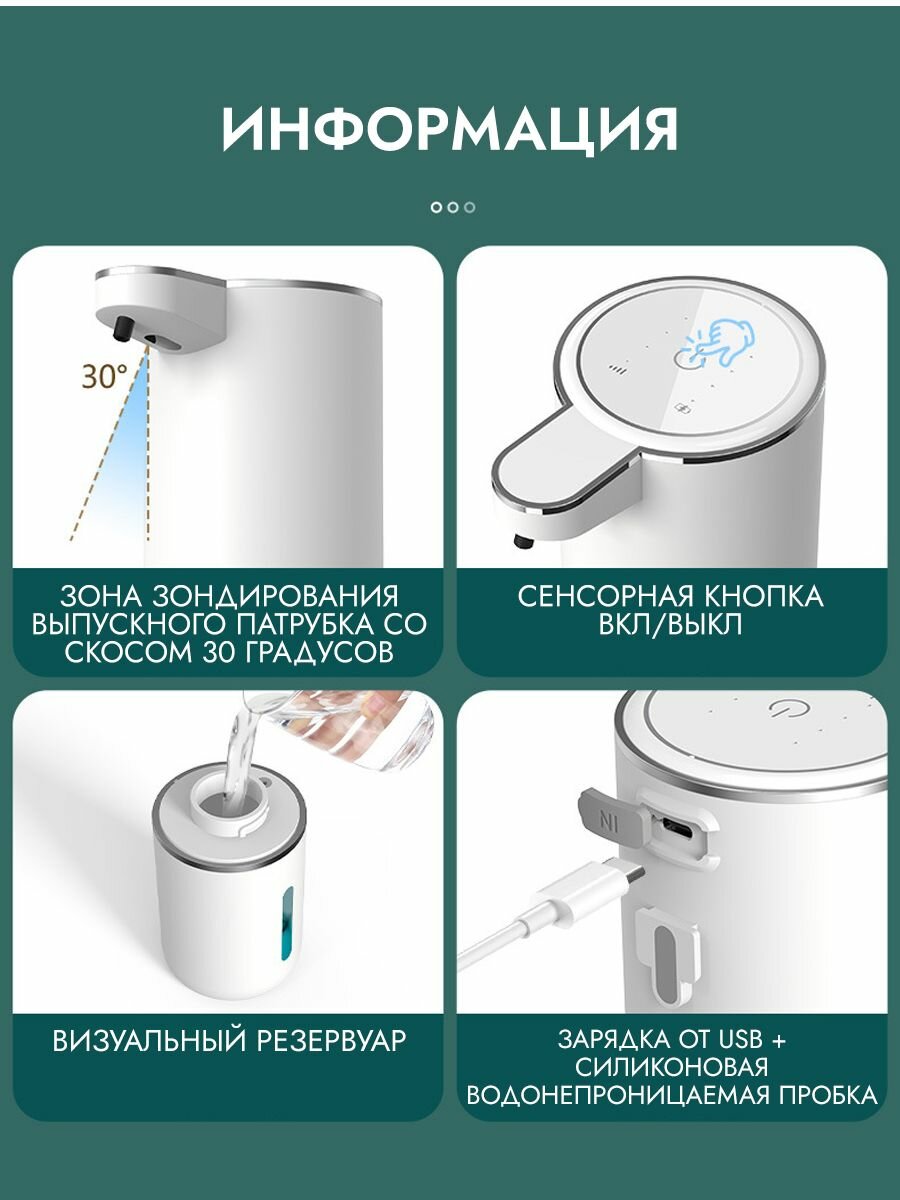 ИНФОРМАЦИЯ

30°

ЗОНА ЗОНДИРОВАНИЯ ВЫПУСКНОГО ПАТРУБКА СО СКОСОМ 30 ГРАДУСОВ

СЕНСОРНАЯ КНОПКА ВКЛ/ВЫКЛ

ВИЗУАЛЬНЫЙ РЕЗЕРВУАР

IN

ЗАРЯДКА ОТ USB + СИЛИКОНОВАЯ ВОДОНЕПРОНИЦАЕМАЯ ПРОБКА