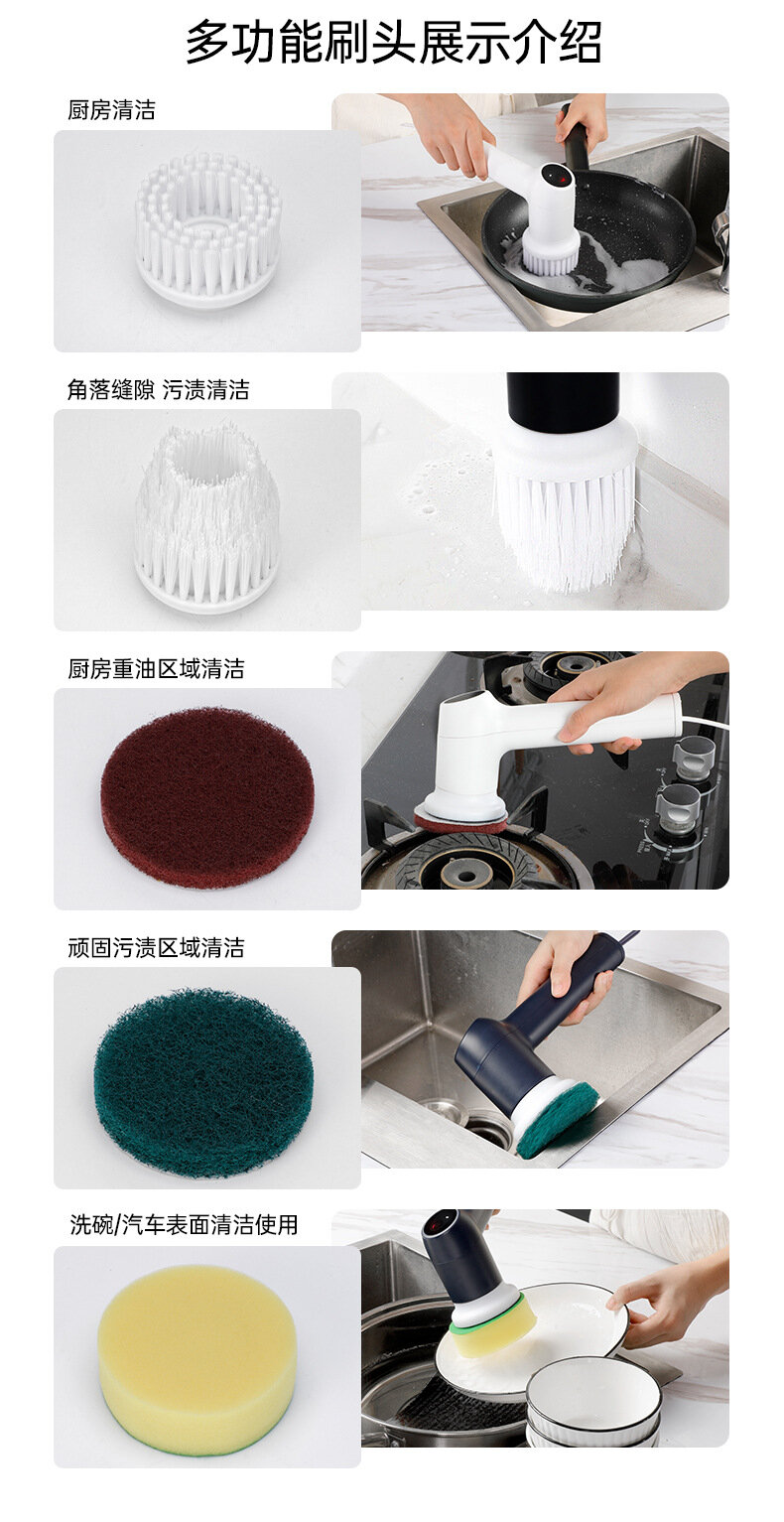 多功能刷头展示介绍

厨房清洁

角落缝隙 污渍清洁

厨房重油区域清洁

顽固污渍区域清洁

洗碗/汽车表面清洁使用