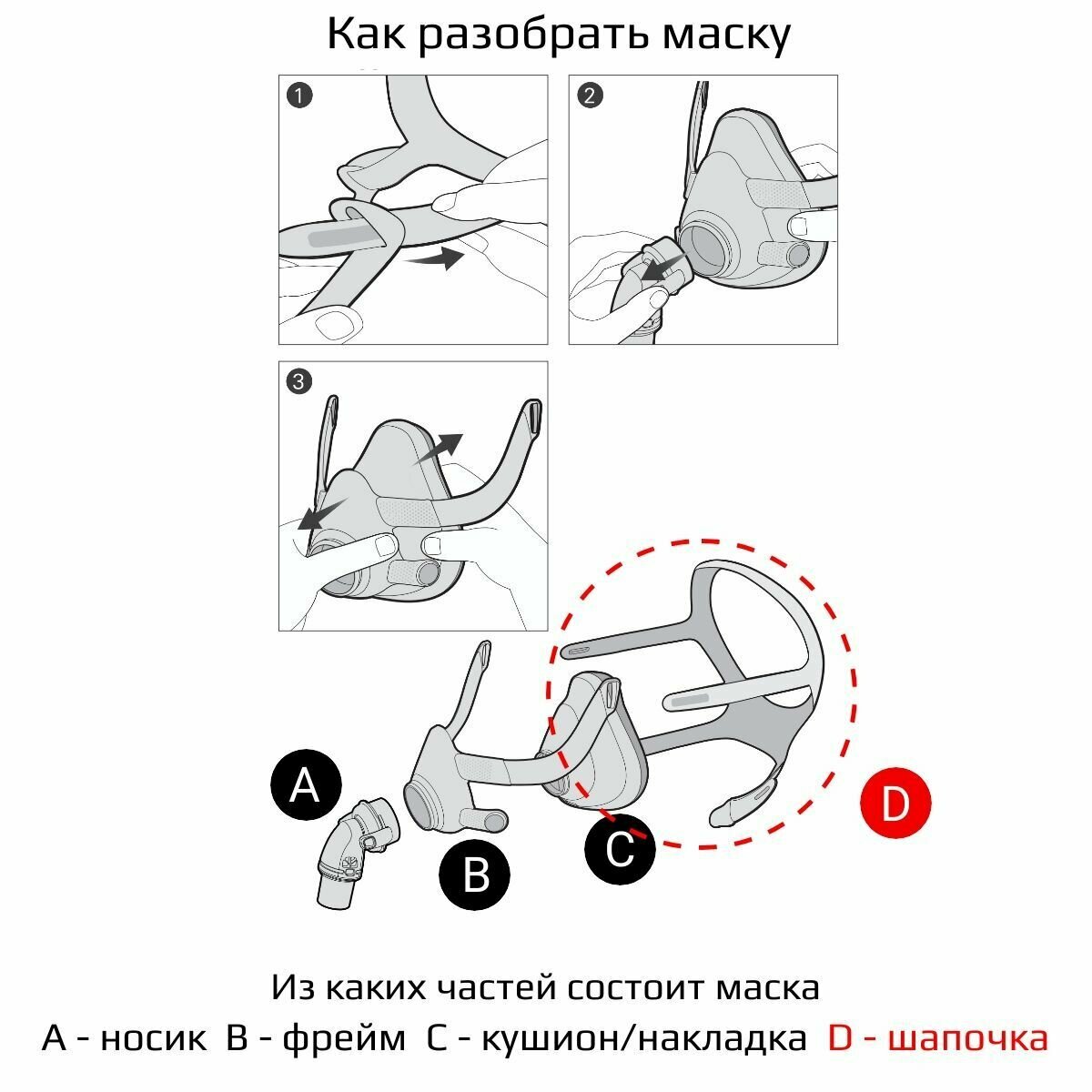 Как разобрать маску

1

2

3

A

B

C

D

Из каких частей состоит маска

A - носик B - фрейм C - кушион/накладка D - шапочка