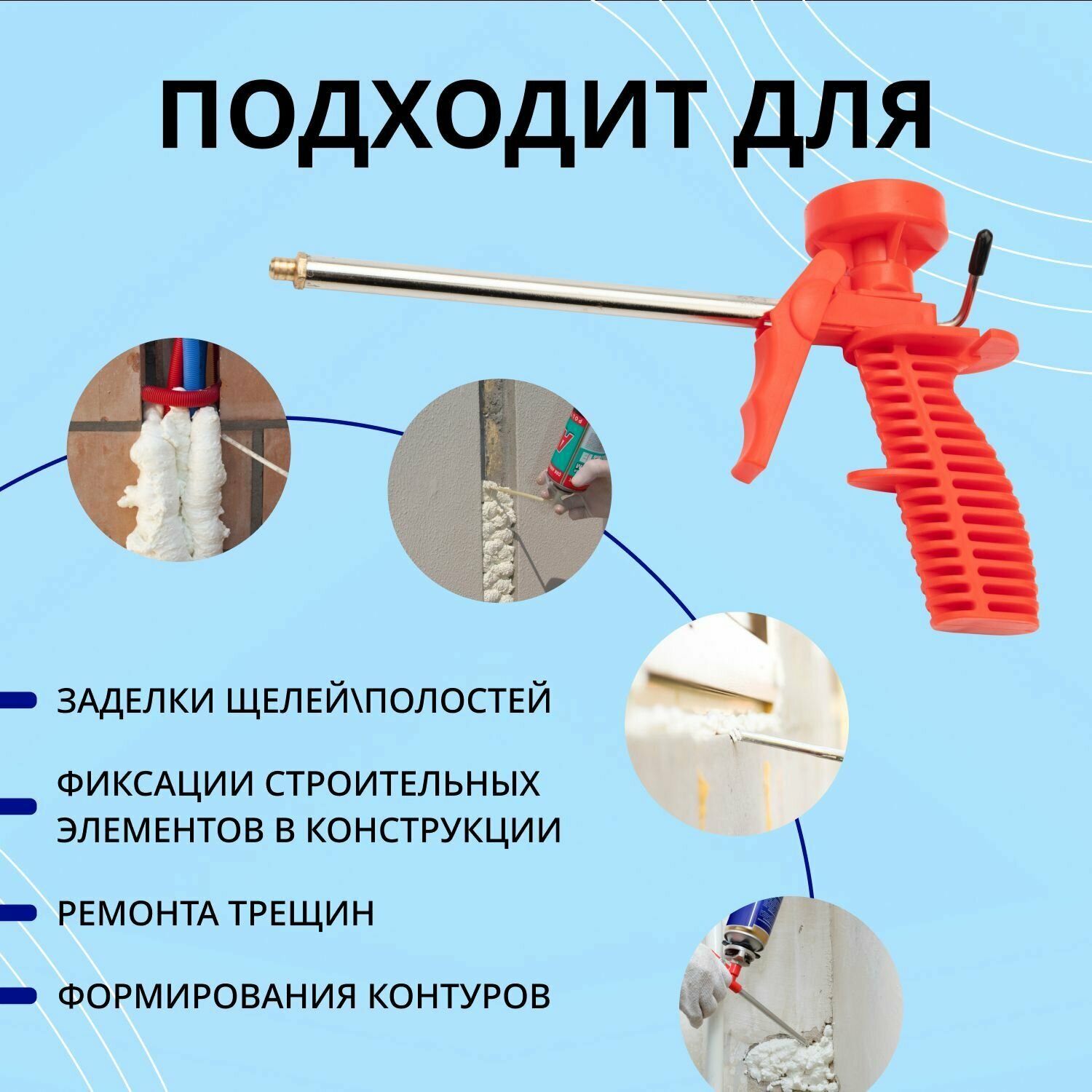 ПОДХОДИТ ДЛЯ

ЗАДЕЛКИ ЩЕЛЕЙ\ПОЛОСТЕЙ

ФИКСАЦИИ СТРОИТЕЛЬНЫХ ЭЛЕМЕНТОВ В КОНСТРУКЦИИ

РЕМОНТА ТРЕЩИН

ФОРМИРОВАНИЯ КОНТУРОВ