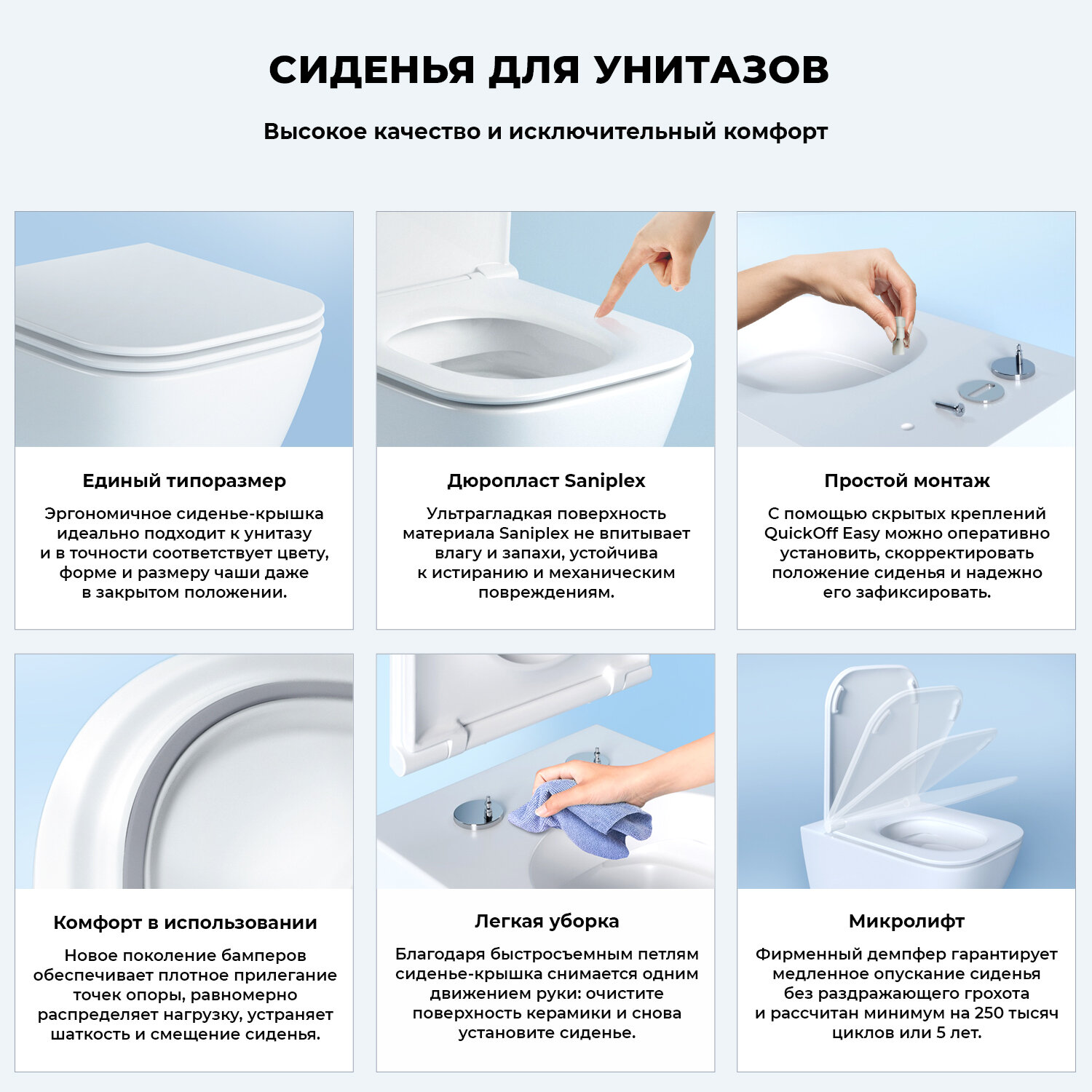 СИДЕНЬЯ ДЛЯ УНИТАЗОВ

Высокое качество и исключительный комфорт

Единый типоразмер

Эргономичное сиденье-крышка идеально подходит к унитазу и в точности соответствует цвету, форме и размеру чаши даже в закрытом положении.

Дюропласт Saniplex

Ультрагладкая поверхность материала Saniplex не впитывает влагу и запахи, устойчива к истиранию и механическим повреждениям.

Простой монтаж

С помощью скрытых креплений QuickOff Easy можно оперативно установить, скорректировать положение сиденья и надежно его зафиксировать.

Комфорт в использовании

Новое поколение бамперов обеспечивает плотное прилегание точек опоры, равномерно распределяет нагрузку, устраняет шаткость и смещение сиденья.

Легкая уборка

Благодаря быстросъемным петлям сиденье-крышка снимается одним движением руки: очистите поверхность керамики и снова установите сиденье.

Микролифт

Фирменный демпфер гарантирует медленное опускание сиденья без раздражающего грохота и рассчитан минимум на 250 тысяч циклов или 5 лет.