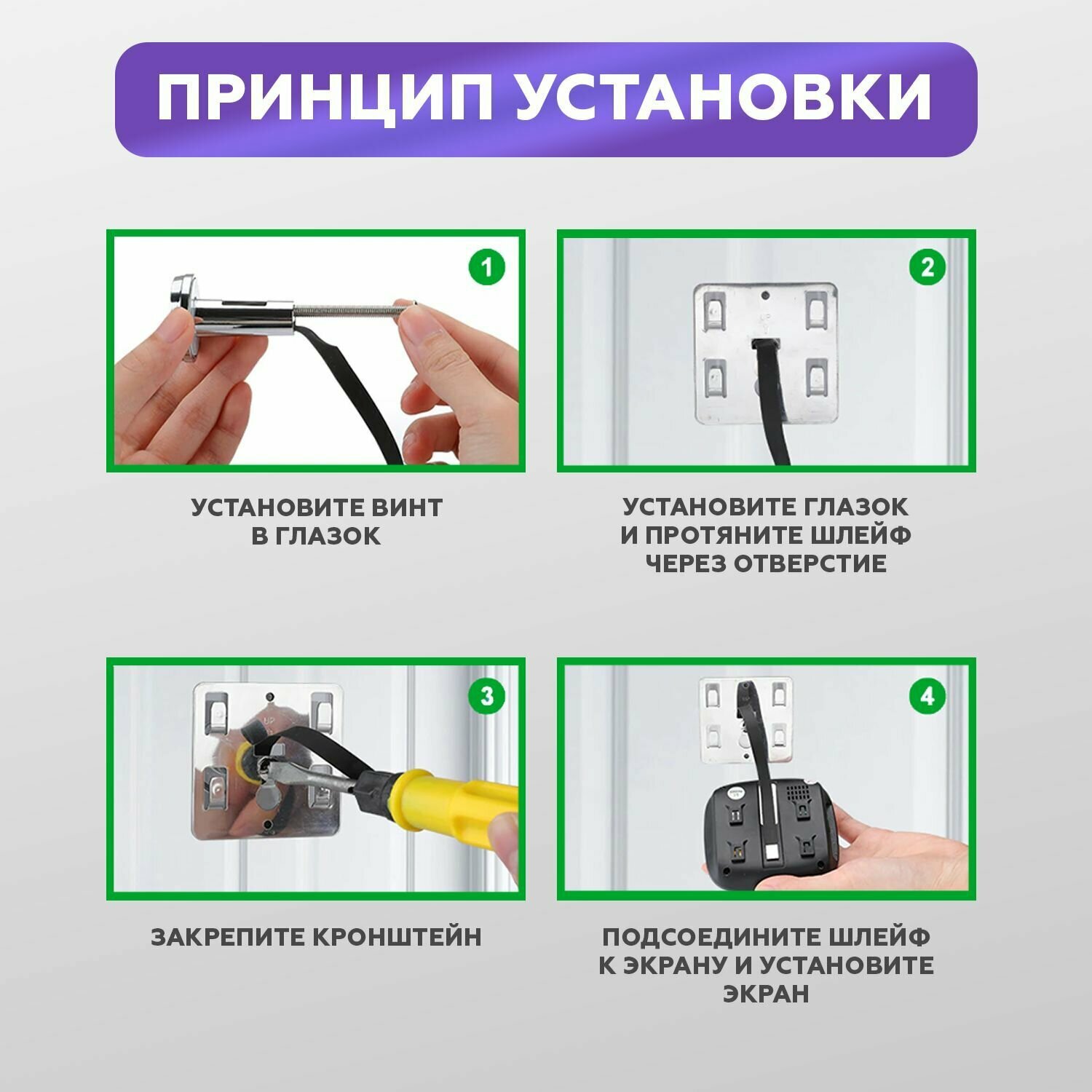 ПРИНЦИП УСТАНОВКИ

1

УСТАНОВИТЕ ВИНТ В ГЛАЗОК

2

UP

УСТАНОВИТЕ ГЛАЗОК И ПРОТЯНИТЕ ШЛЕЙФ ЧЕРЕЗ ОТВЕРСТИЕ

3

UP

ЗАКРЕПИТЕ КРОНШТЕЙН

4

ПОДСОЕДИНИТЕ ШЛЕЙФ К ЭКРАНУ И УСТАНОВИТЕ ЭКРАН