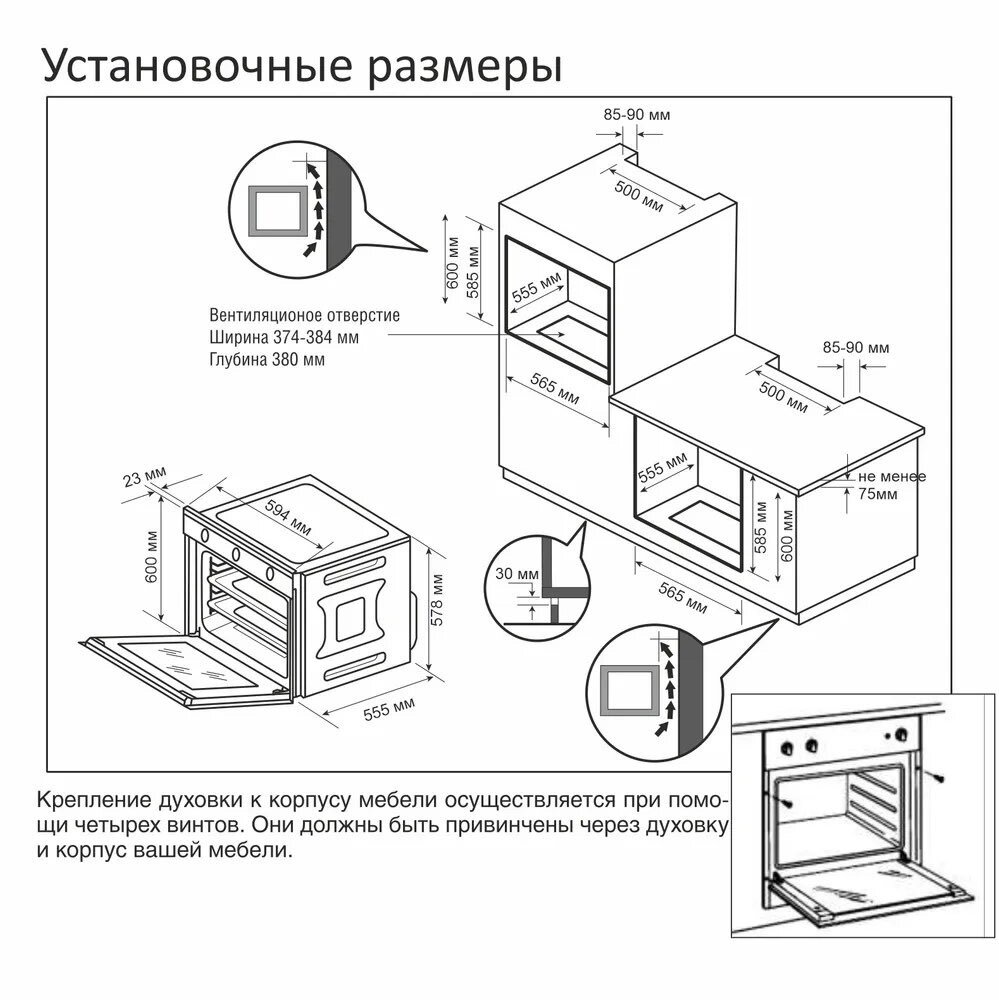 Установочные размеры

85-90 мм
500 мм
600 мм
585 мм
555 мм
Вентиляционое отверстие
Ширина 374-384 мм
Глубина 380 мм
565 мм
85-90 мм
500 мм
555 мм
не менее 75мм
585 мм
600 мм
565 мм
30 мм
23 мм
594 мм
600 мм
578 мм
555 мм

Крепление духовки к корпусу мебели осуществляется при помощи четырех винтов. Они должны быть привинчены через духовку и корпус вашей мебели.