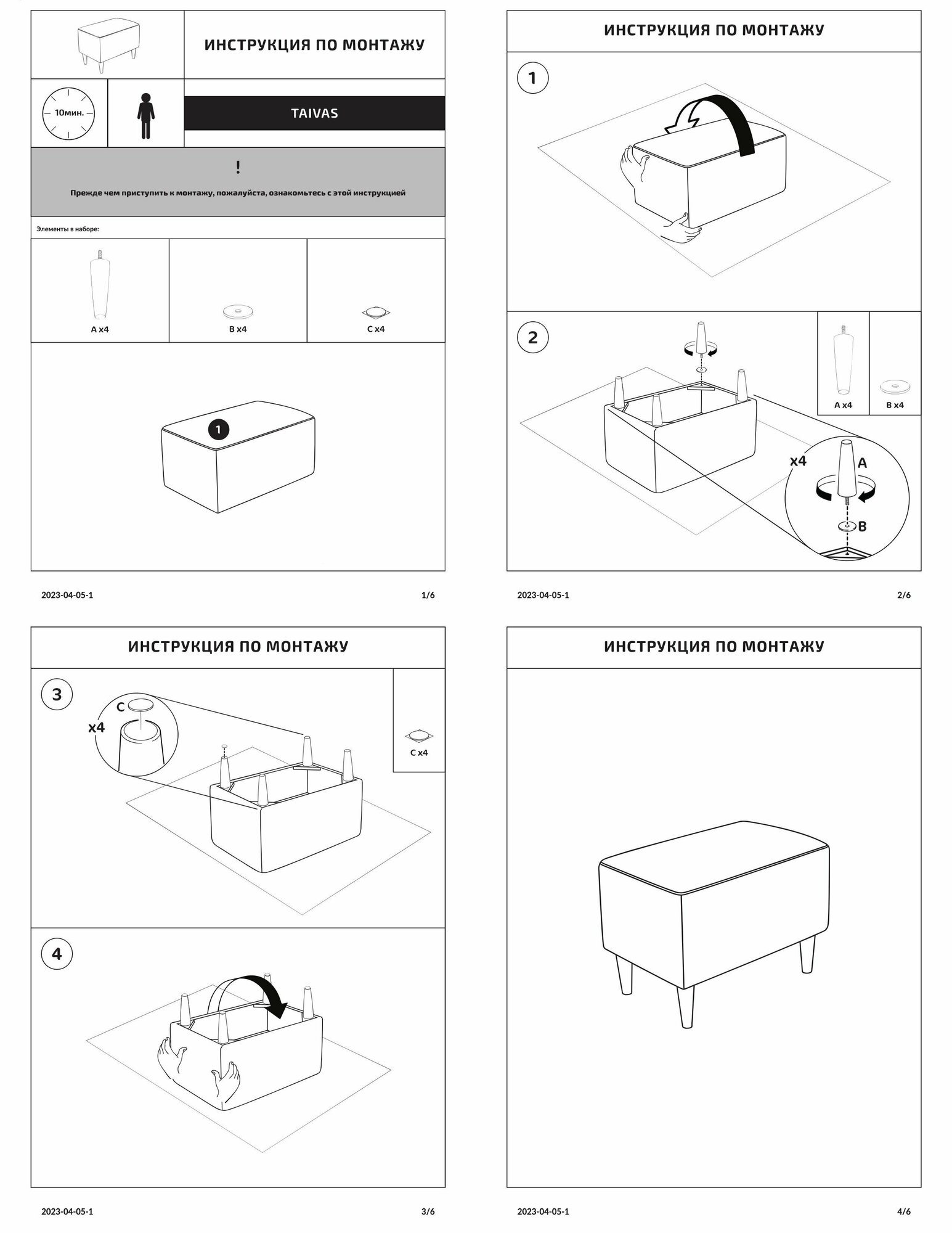 ИНСТРУКЦИЯ ПО МОНТАЖУ

10мин.

TAIVAS

!

Прежде чем приступить к монтажу, пожалуйста, ознакомьтесь с этой инструкцией

Элементы в наборе:

A x4

B x4

C x4

1

2023-04-05-1

1/6

ИНСТРУКЦИЯ ПО МОНТАЖУ

1

2

A x4

B x4

x4

A

B

2023-04-05-1

2/6

ИНСТРУКЦИЯ ПО МОНТАЖУ

3

C

x4

C x4

4

2023-04-05-1

3/6

ИНСТРУКЦИЯ ПО МОНТАЖУ

2023-04-05-1

4/6