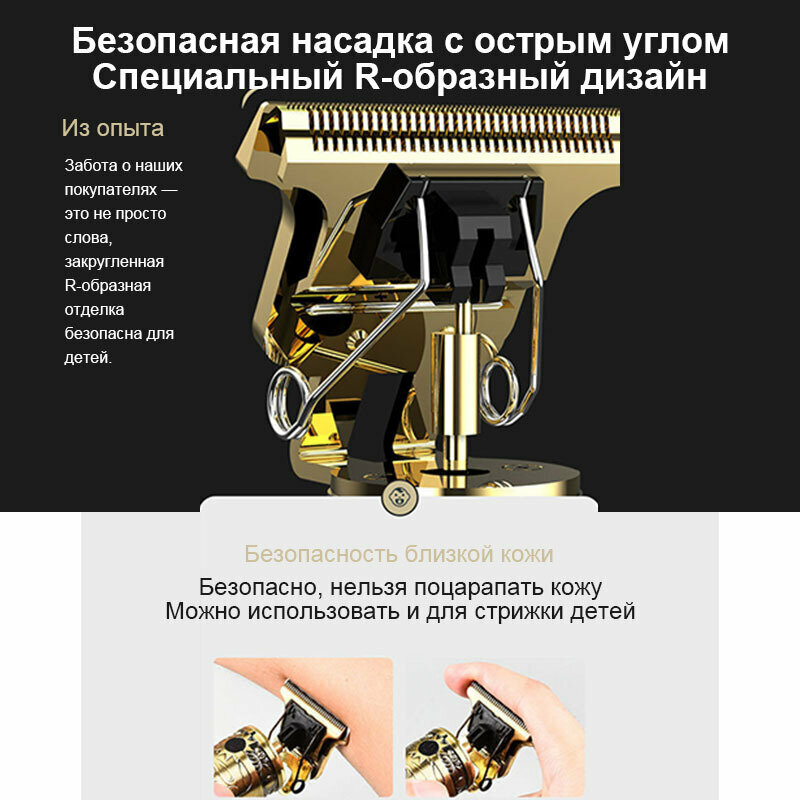 Безопасная насадка с острым углом
Специальный R-образный дизайн

Из опыта

Забота о наших покупателях — это не просто слова, закругленная R-образная отделка безопасна для детей.

Безопасность близкой кожи

Безопасно, нельзя поцарапать кожу
Можно использовать и для стрижки детей