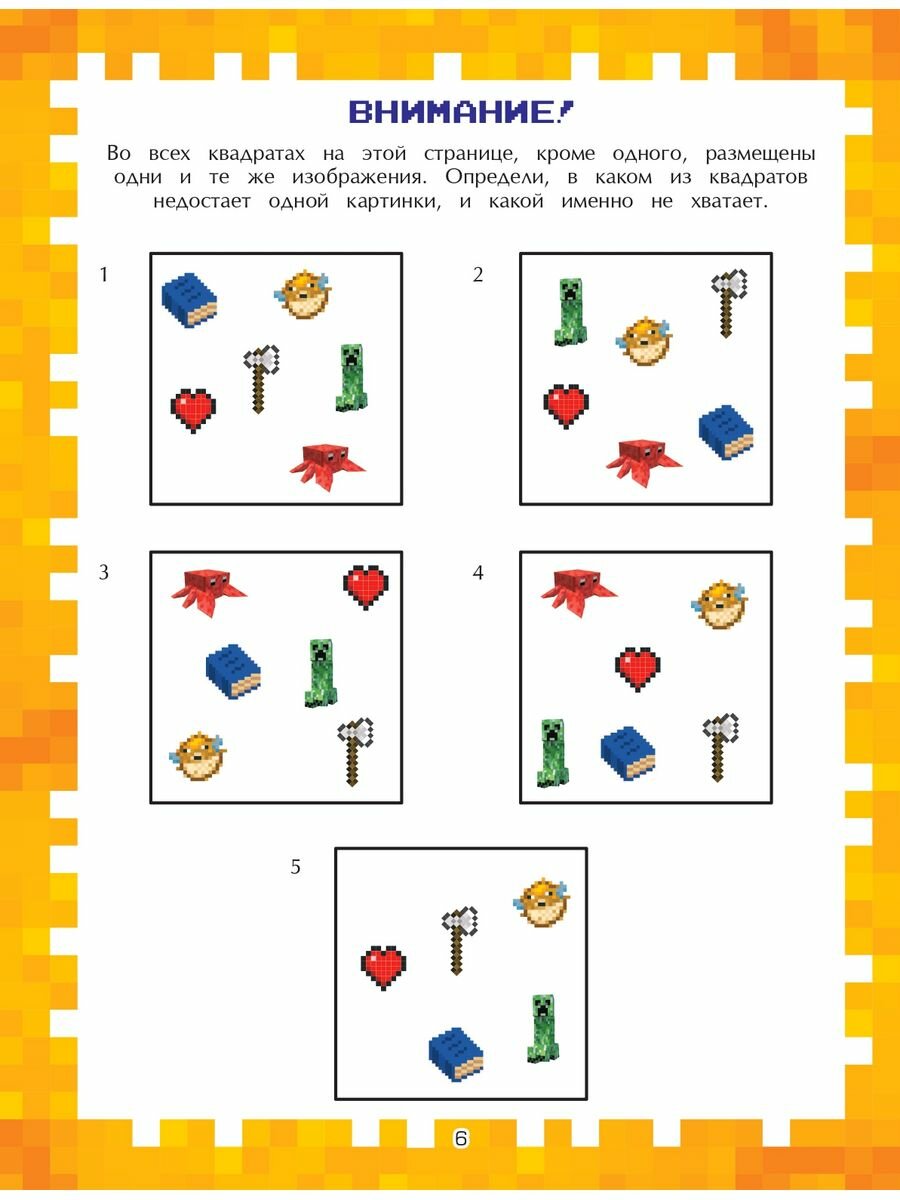 ВНИМАНИЕ!

Во всех квадратах на этой странице, кроме одного, размещены одни и те же изображения. Определи, в каком из квадратов недостает одной картинки, и какой именно не хватает.

1

2

3

4

5

6