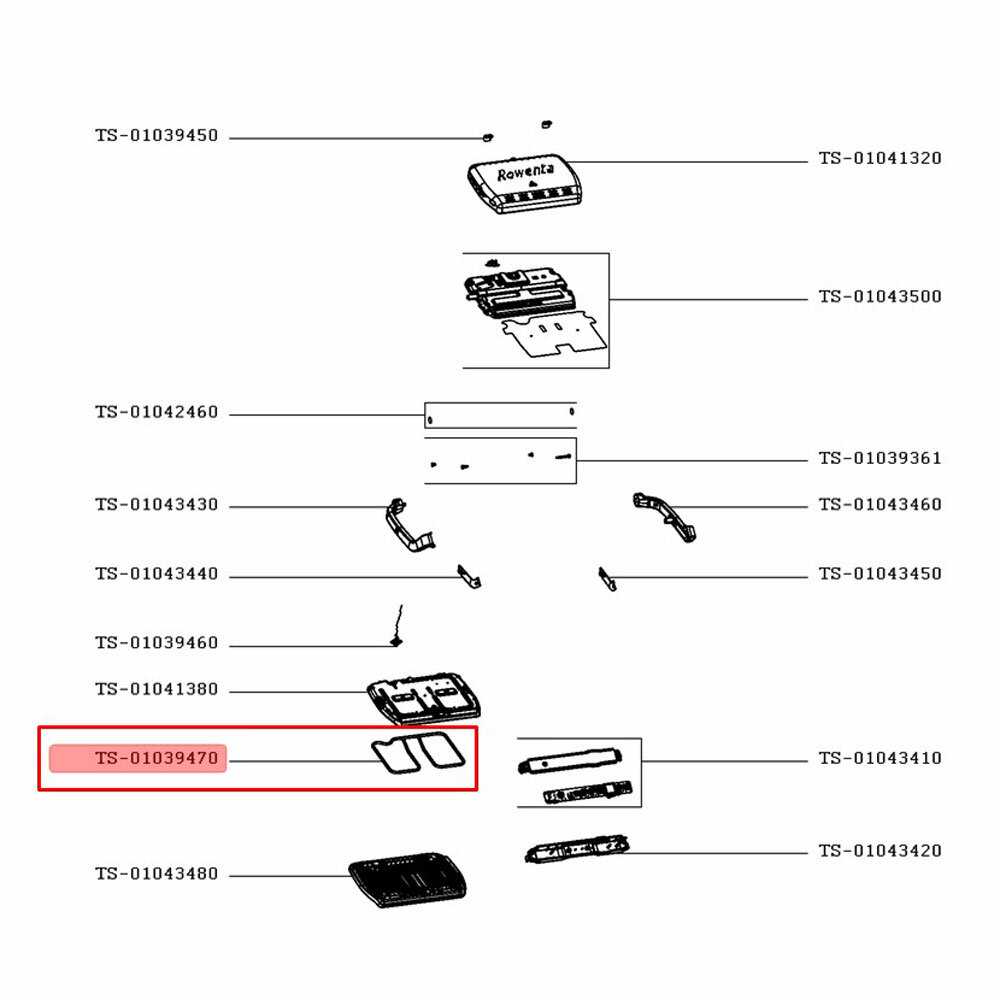 TS-01039450
TS-01041320
Rowenta
TS-01043500
TS-01042460
TS-01039361
TS-01043430
TS-01043460
TS-01043440
TS-01043450
TS-01039460
TS-01041380
TS-01039470
TS-01043410
TS-01043420
TS-01043480