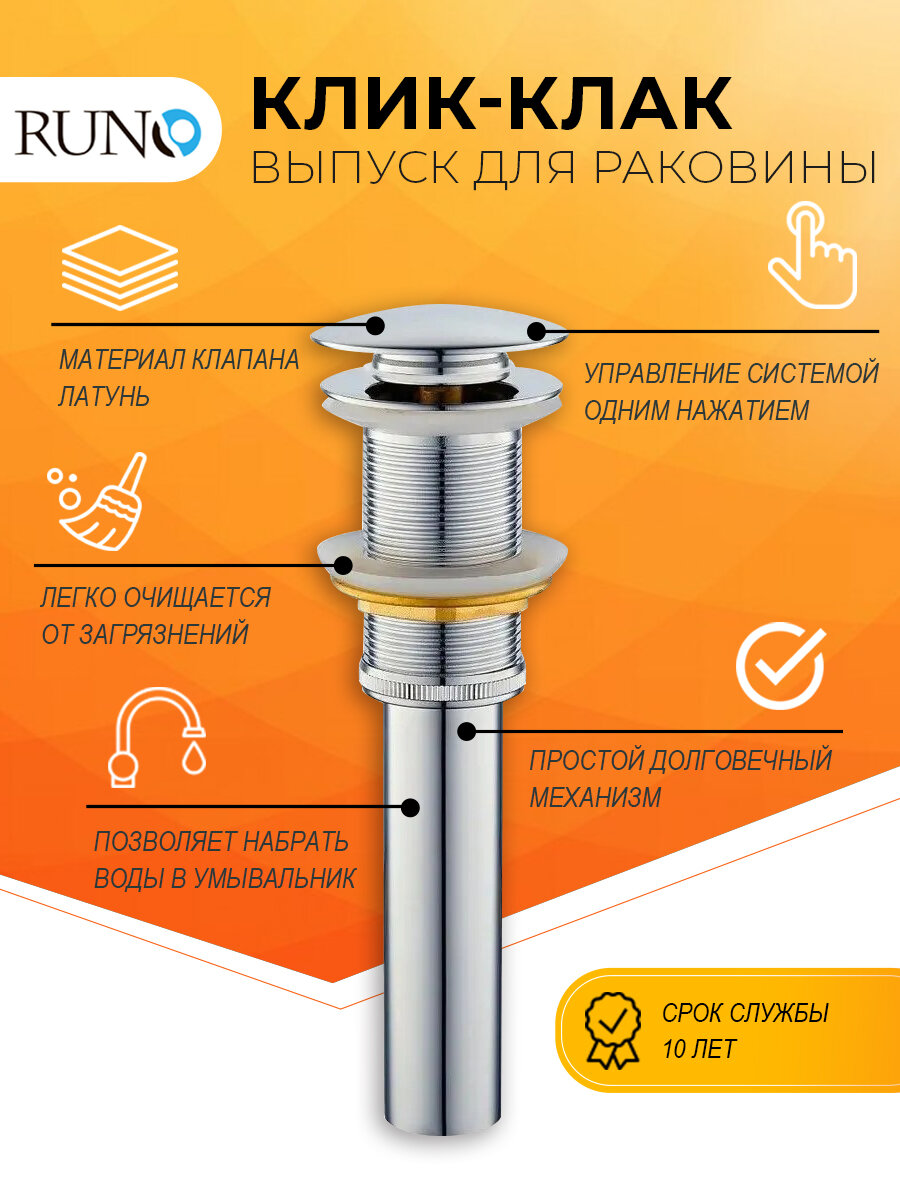 RUNO

КЛИК-КЛАК
ВЫПУСК ДЛЯ РАКОВИНЫ

МАТЕРИАЛ КЛАПАНА ЛАТУНЬ

УПРАВЛЕНИЕ СИСТЕМОЙ ОДНИМ НАЖАТИЕМ

ЛЕГКО ОЧИЩАЕТСЯ ОТ ЗАГРЯЗНЕНИЙ

ПРОСТОЙ ДОЛГОВЕЧНЫЙ МЕХАНИЗМ

ПОЗВОЛЯЕТ НАБРАТЬ ВОДЫ В УМЫВАЛЬНИК

СРОК СЛУЖБЫ 10 ЛЕТ