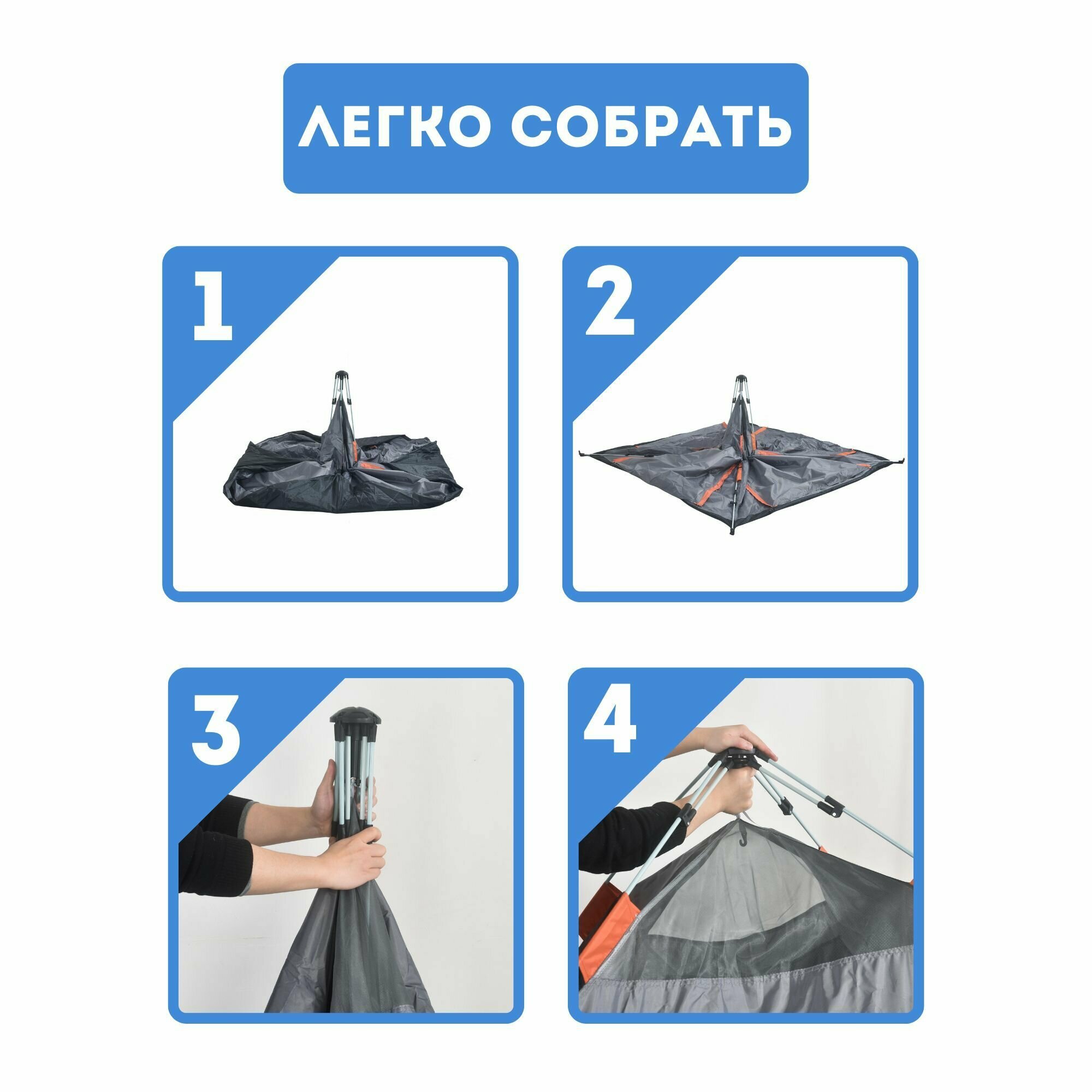 ЛЕГКО СОБРАТЬ

1

2

3

4