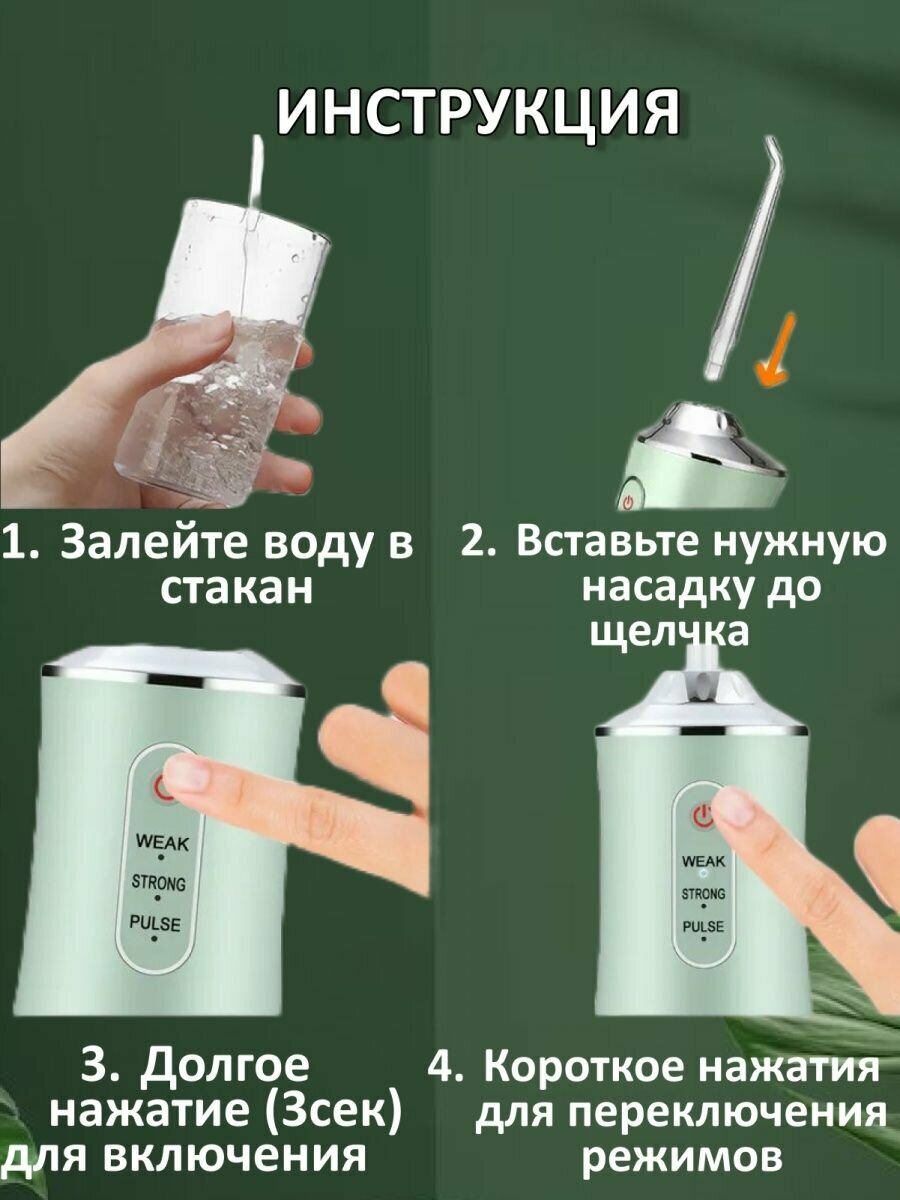 ИНСТРУКЦИЯ

1. Залейте воду в стакан

2. Вставьте нужную насадку до щелчка

WEAK
STRONG
PULSE

WEAK
STRONG
PULSE

3. Долгое нажатие (3сек) для включения

4. Короткое нажатия для переключения режимов