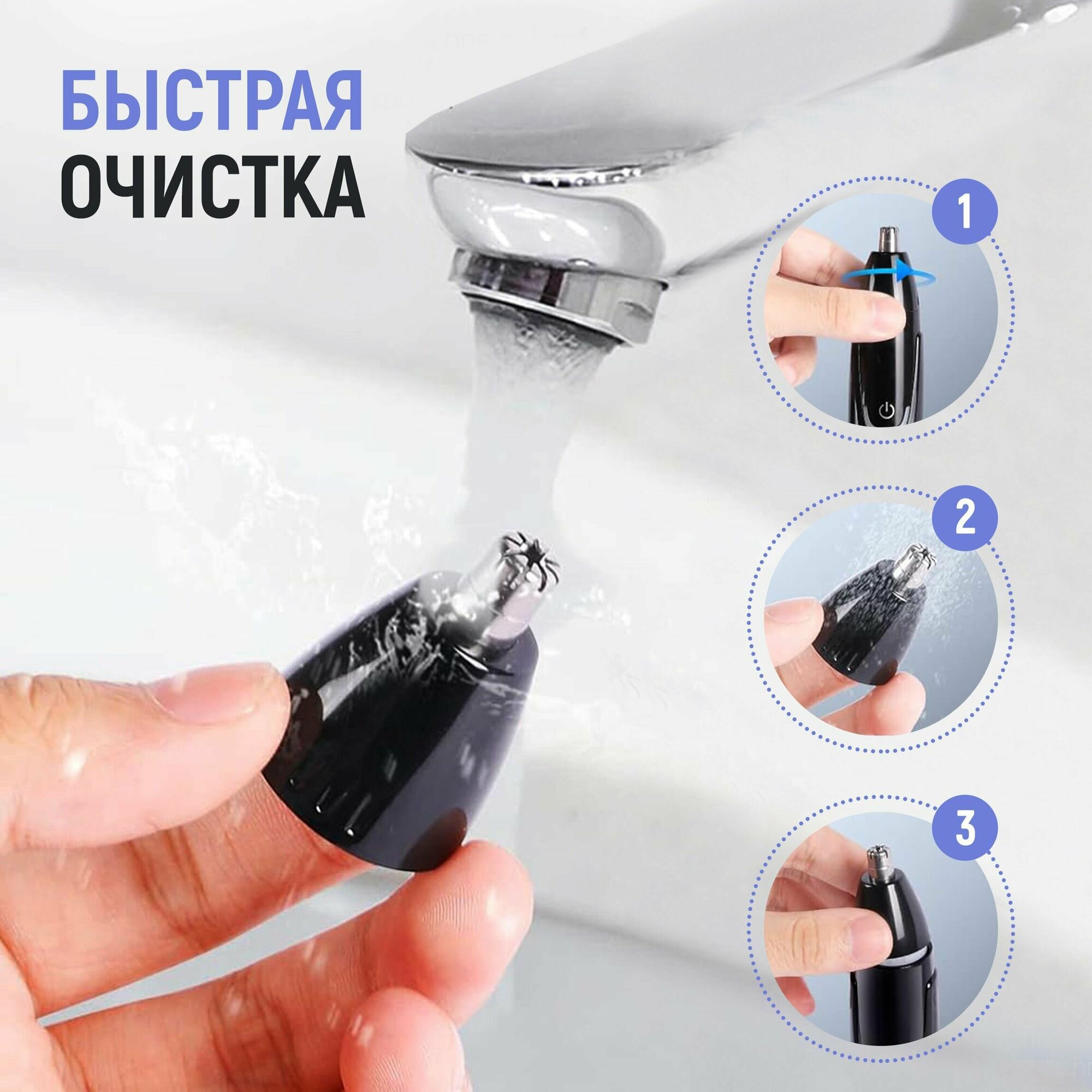 БЫСТРАЯ
ОЧИСТКА

1

2

3