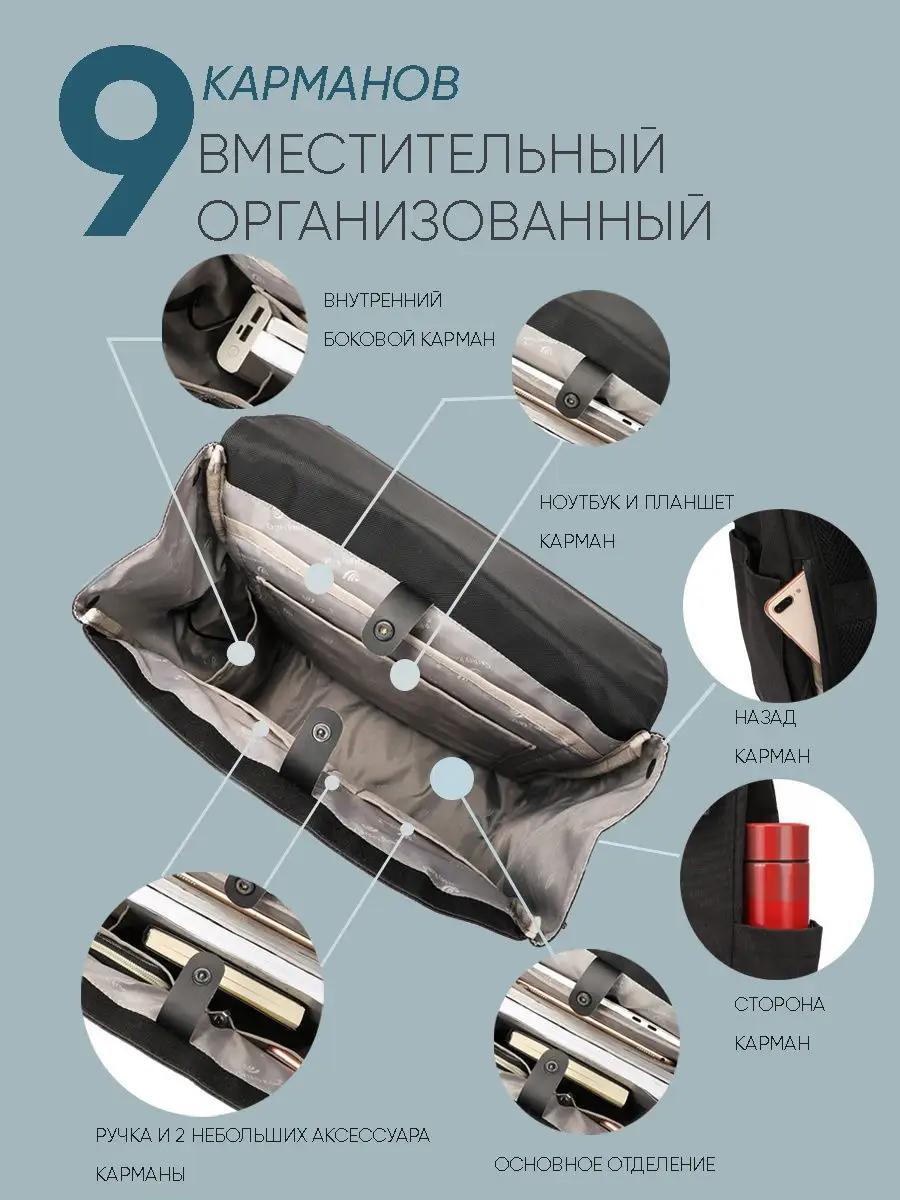 9 КАРМАНОВ
ВМЕСТИТЕЛЬНЫЙ
ОРГАНИЗОВАННЫЙ

ВНУТРЕННИЙ
БОКОВОЙ КАРМАН

НОУТБУК И ПЛАНШЕТ
КАРМАН

НАЗАД
КАРМАН

СТОРОНА
КАРМАН

РУЧКА И 2 НЕБОЛЬШИХ АКСЕССУАРА
КАРМАНЫ

ОСНОВНОЕ ОТДЕЛЕНИЕ