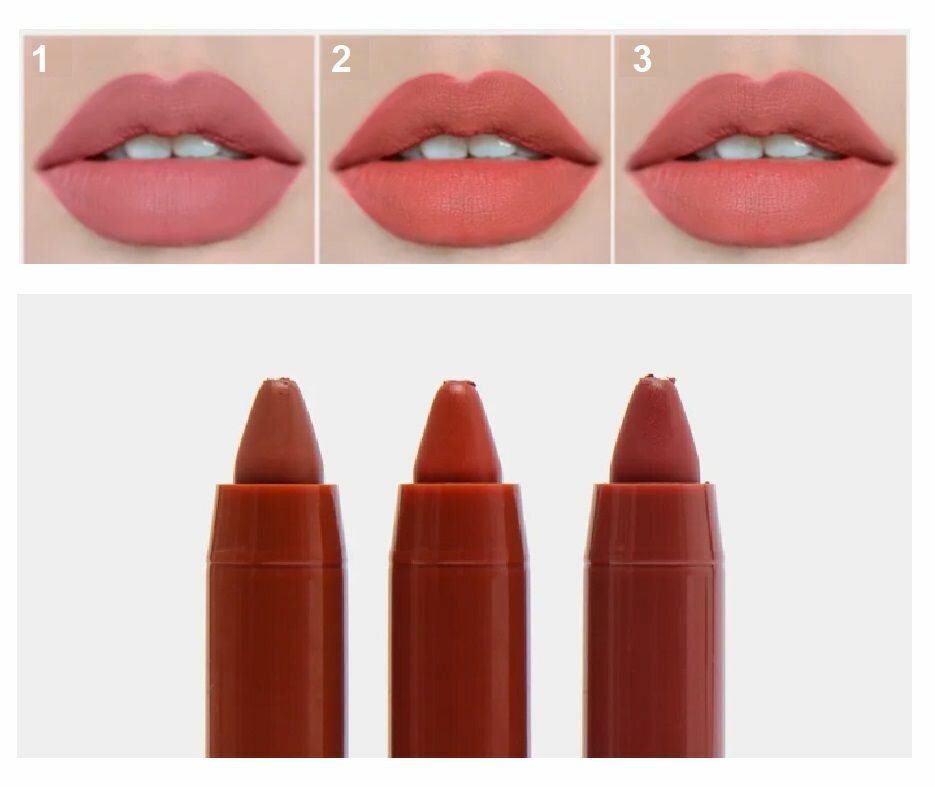 1

2

3